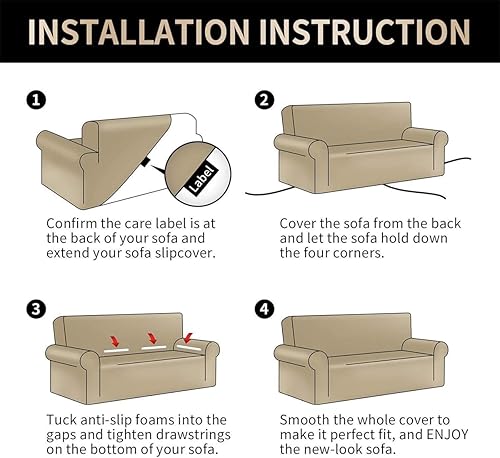 INSTALLATION INSTRUCTION

1

Label

Confirm the care label is at the back of your sofa and extend your sofa slipcover.

2

Cover the sofa from the back and let the sofa hold down the four corners.

3

Tuck anti-slip foams into the gaps and tighten drawstrings on the bottom of your sofa.

4

Smooth the whole cover to make it perfect fit, and ENJOY the new-look sofa.