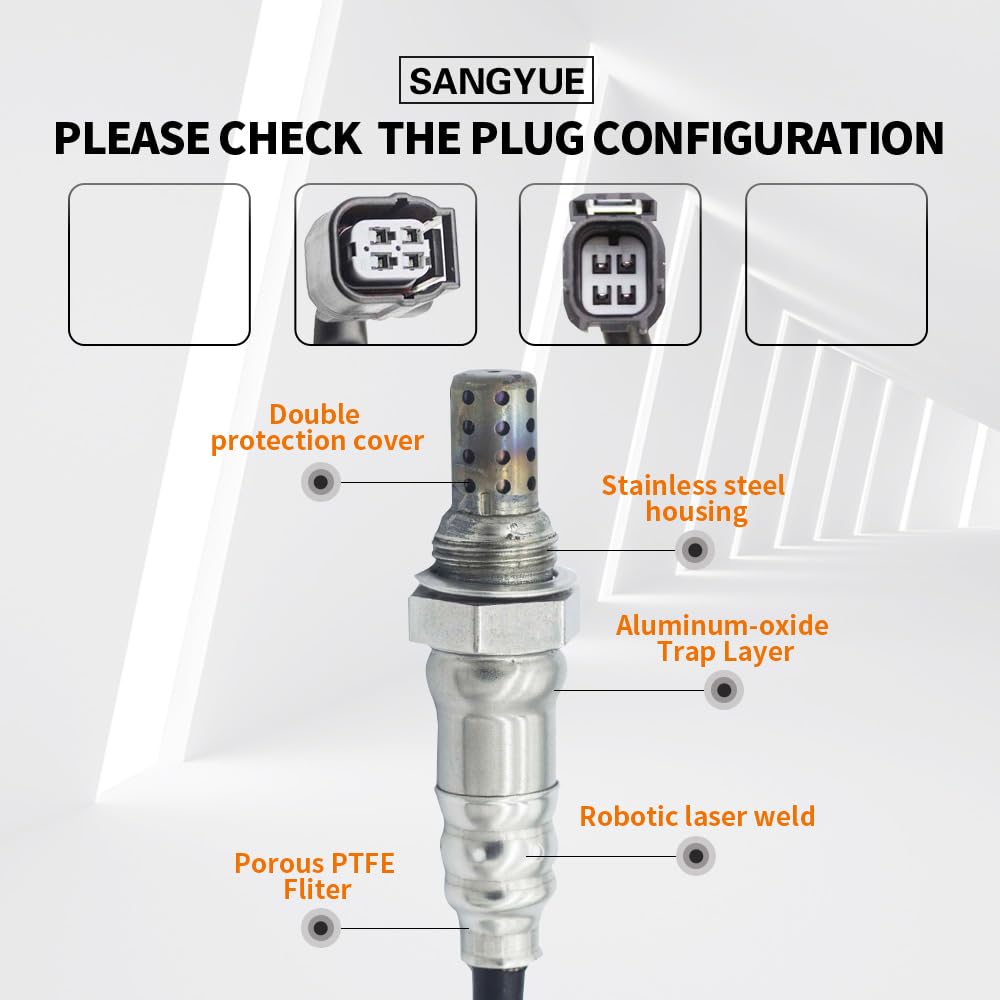 SANGYUE

PLEASE CHECK THE PLUG CONFIGURATION

Double protection cover

Stainless steel housing

Aluminum-oxide Trap Layer

Robotic laser weld

Porous PTFE Fliter