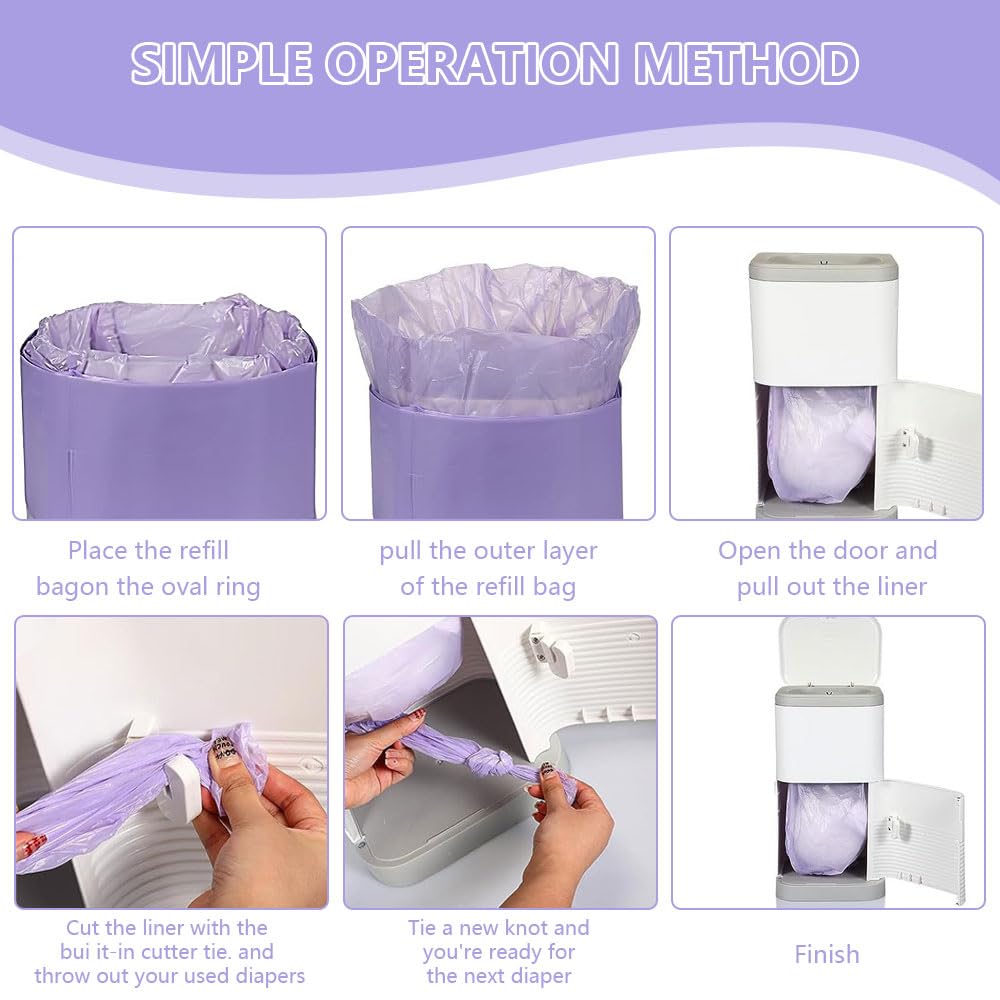 SIMPLE OPERATION METHOD

Place the refill bagon the oval ring

pull the outer layer of the refill bag

Open the door and pull out the liner

Cut the liner with the bui it-in cutter tie. and throw out your used diapers

Tie a new knot and you're ready for the next diaper

Finish