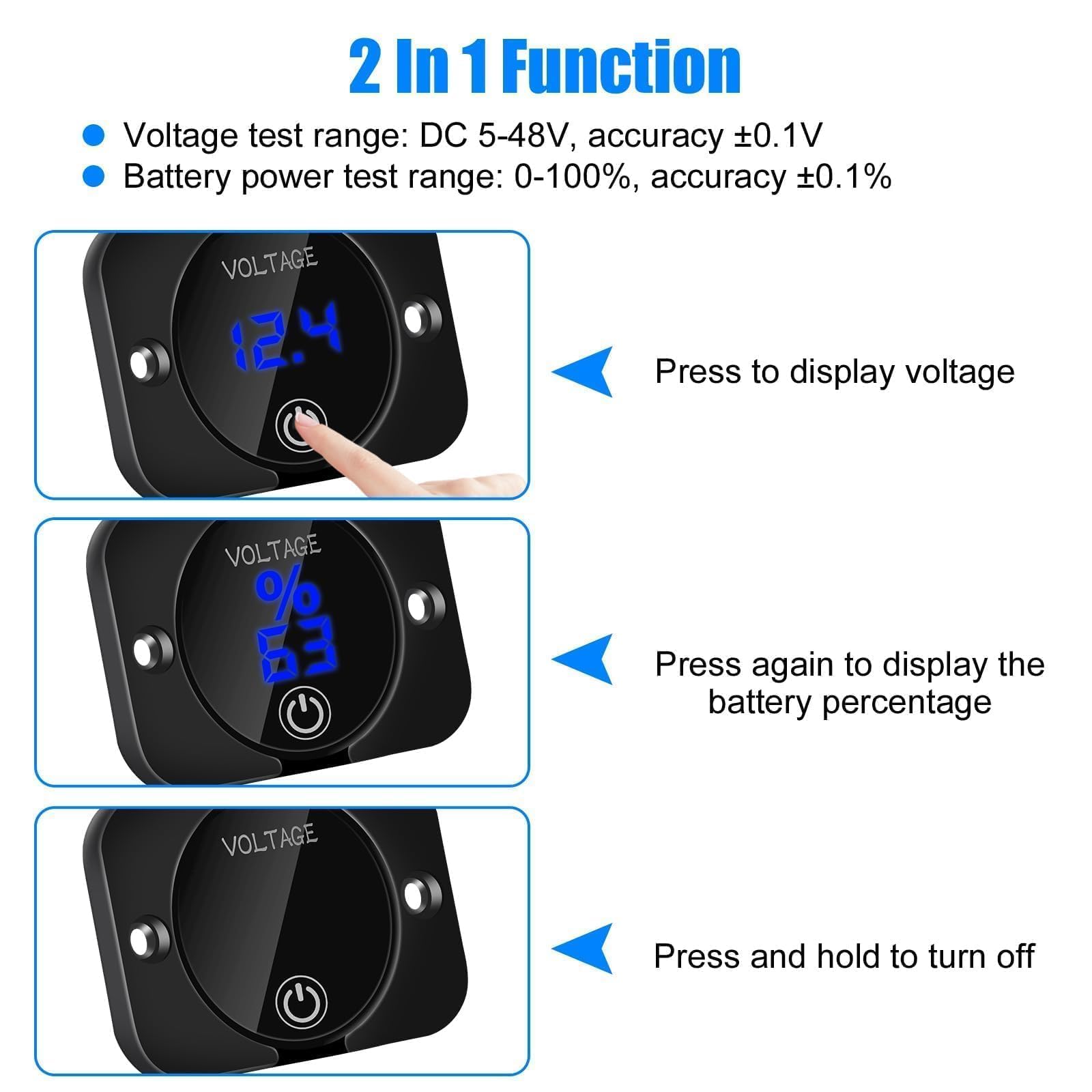 2 In 1 Function

Voltage test range: DC 5-48V, accuracy ±0.1V
Battery power test range: 0-100%, accuracy ±0.1%

VOLTAGE
12.4

Press to display voltage

VOLTAGE
%
63

Press again to display the battery percentage

VOLTAGE

Press and hold to turn off