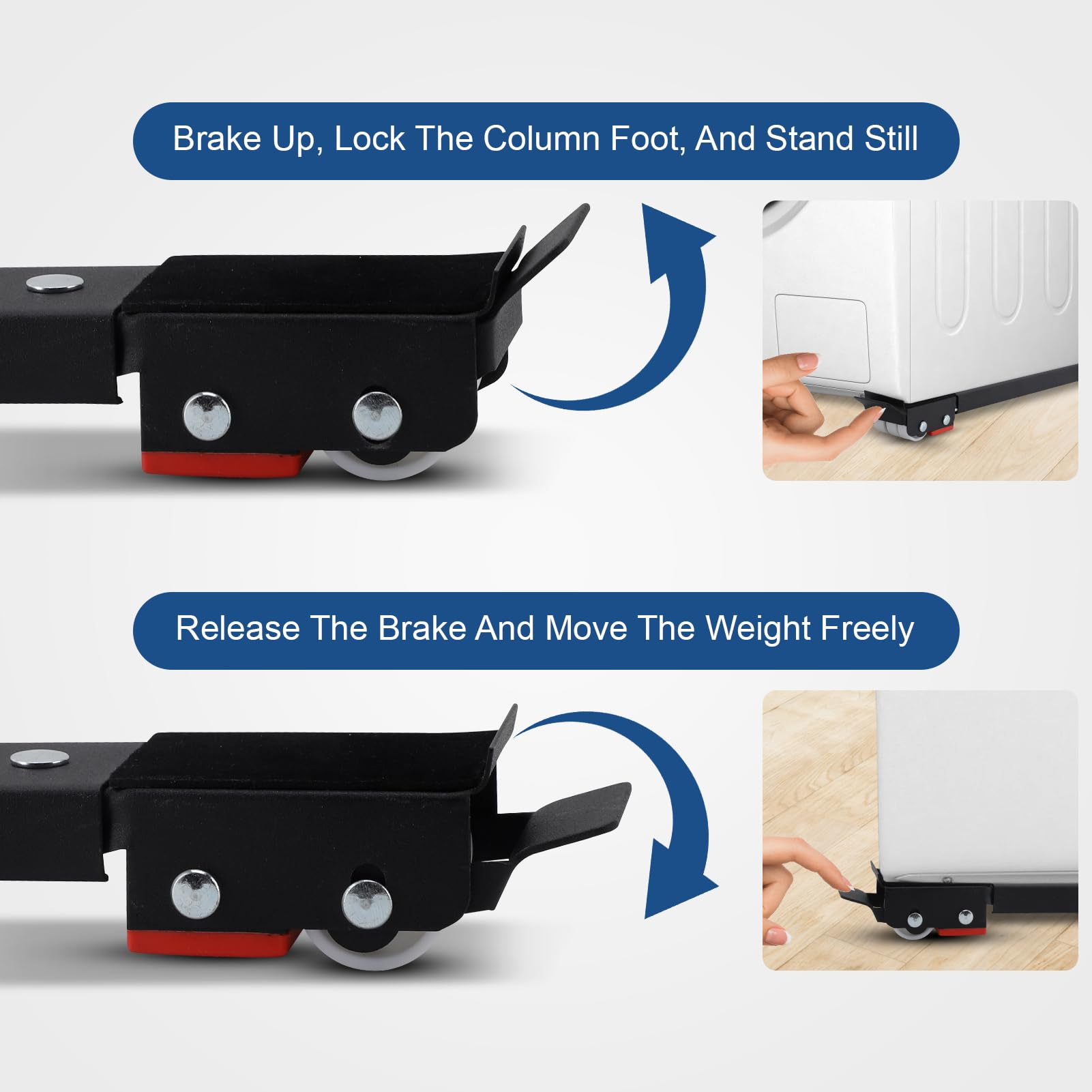 Brake Up, Lock The Column Foot, And Stand Still

Release The Brake And Move The Weight Freely