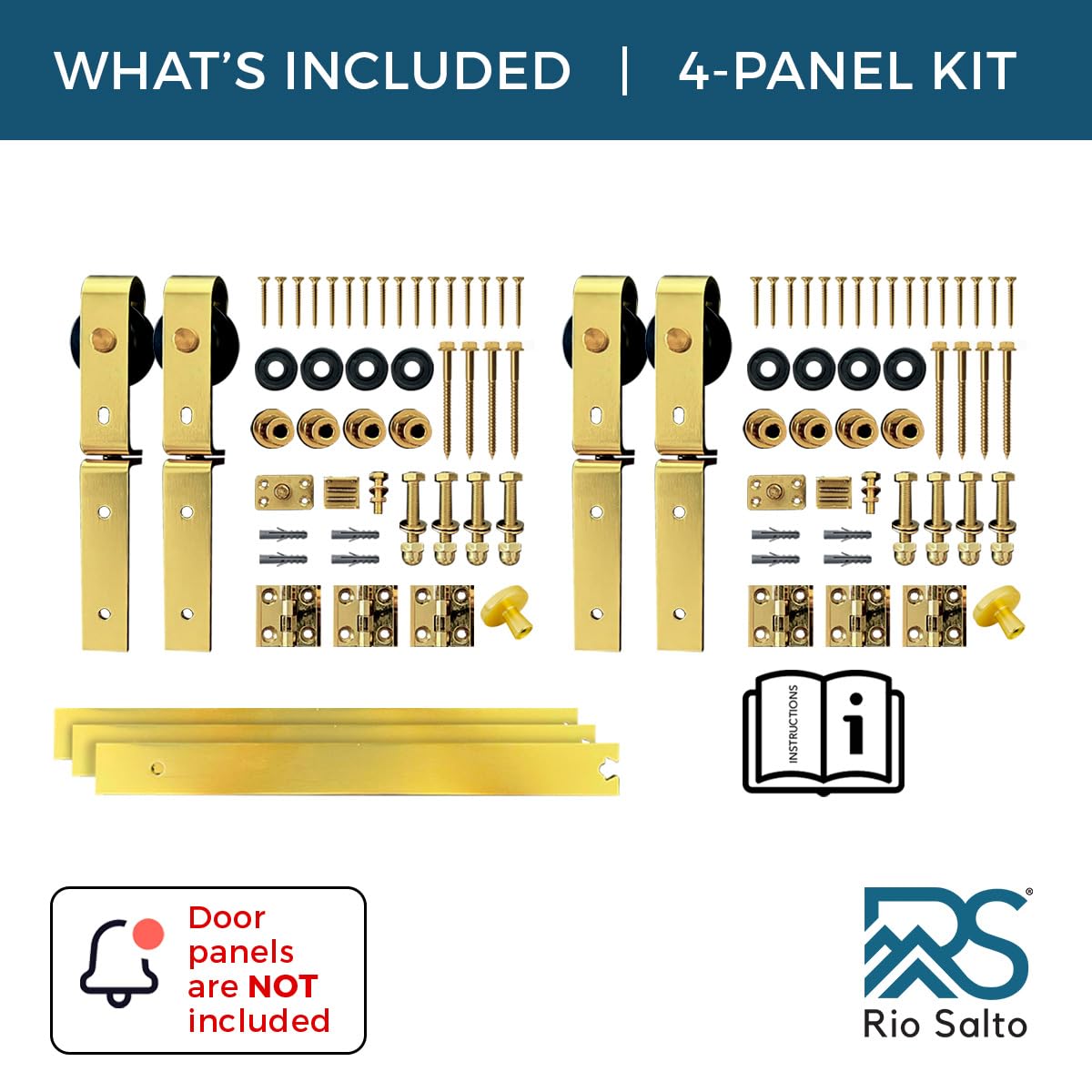 WHAT'S INCLUDED | 4-PANEL KIT

INSTRUCTIONS

i

Door panels are NOT included

RS®

Rio Salto