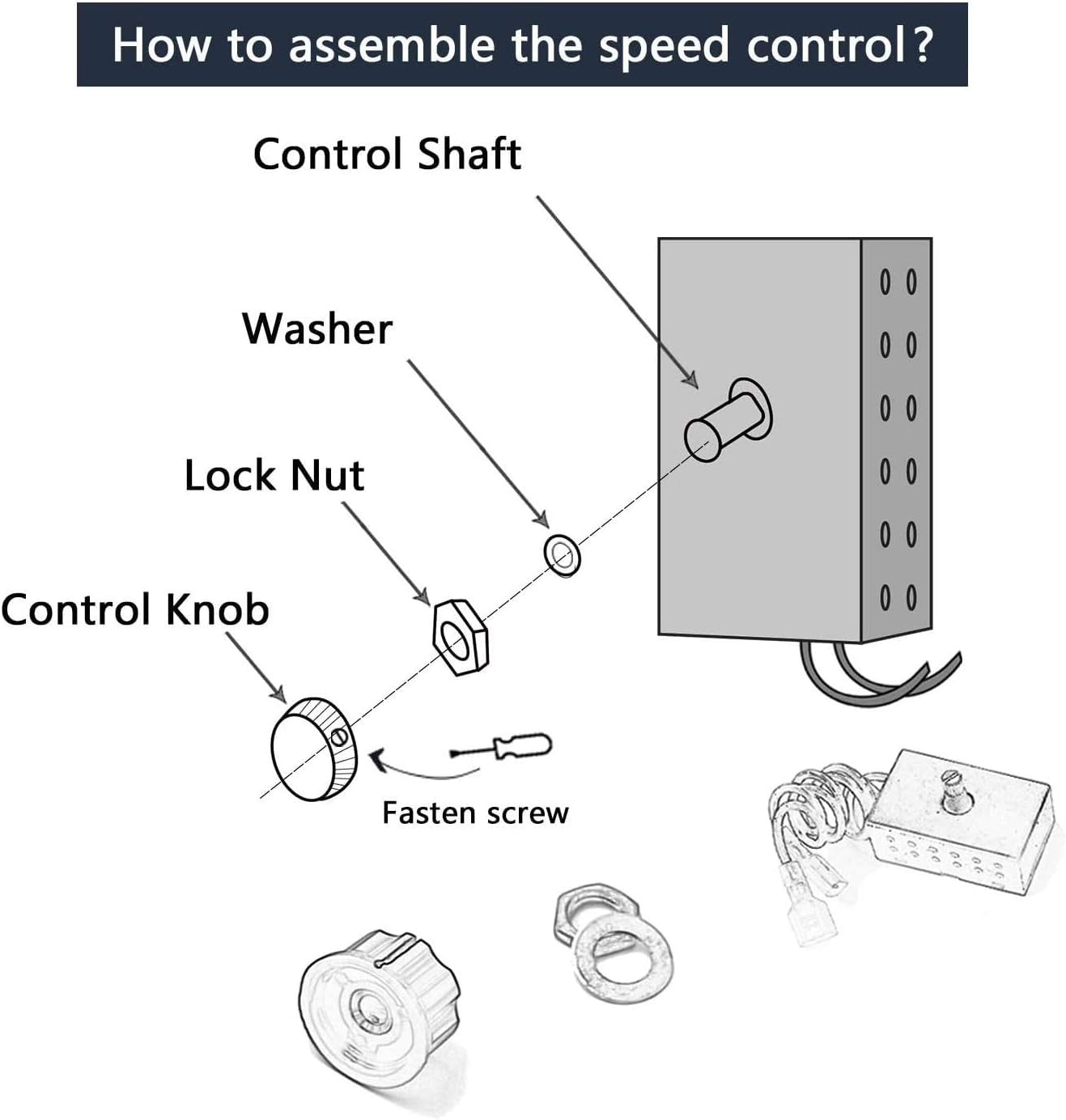 How to assemble the speed control?

Control Shaft

Washer

Lock Nut

Control Knob

Fasten screw