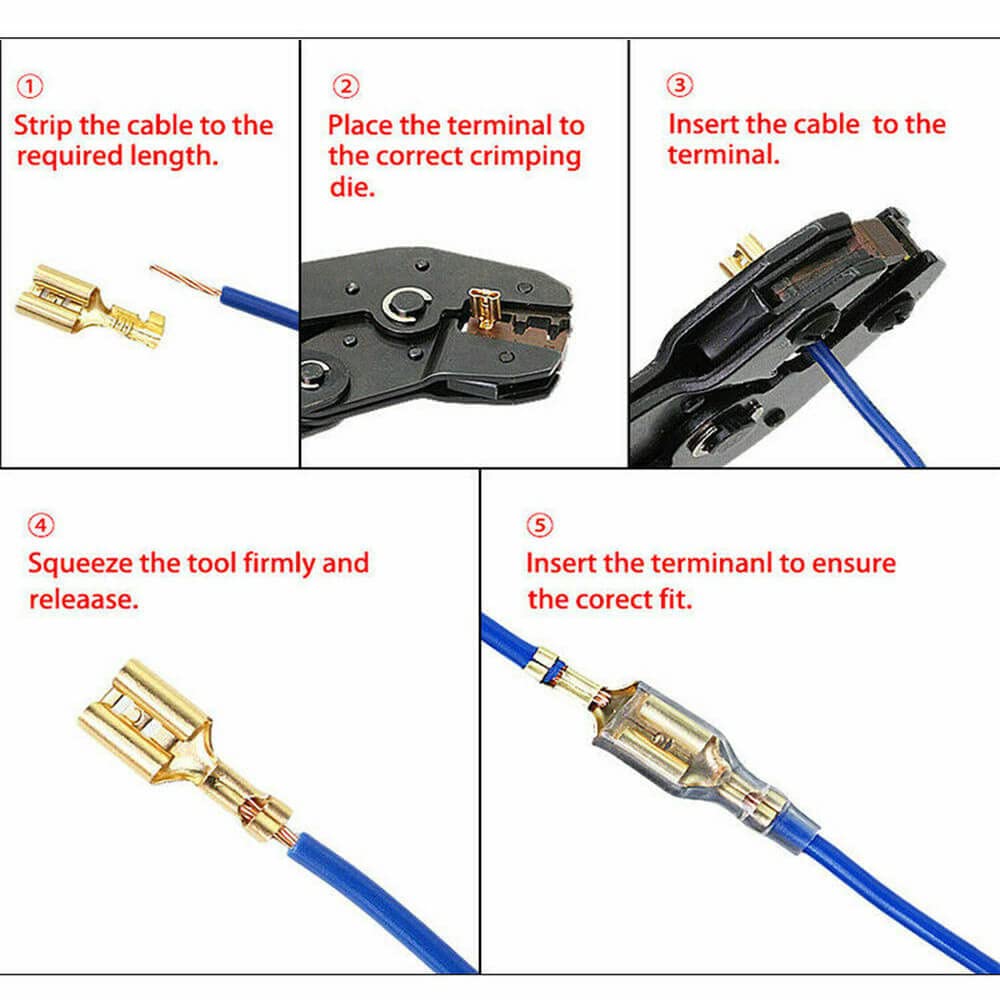 ①
Strip the cable to the required length.

②
Place the terminal to the correct crimping die.

③
Insert the cable to the terminal.

④
Squeeze the tool firmly and releaase.

⑤
Insert the terminanl to ensure the corect fit.