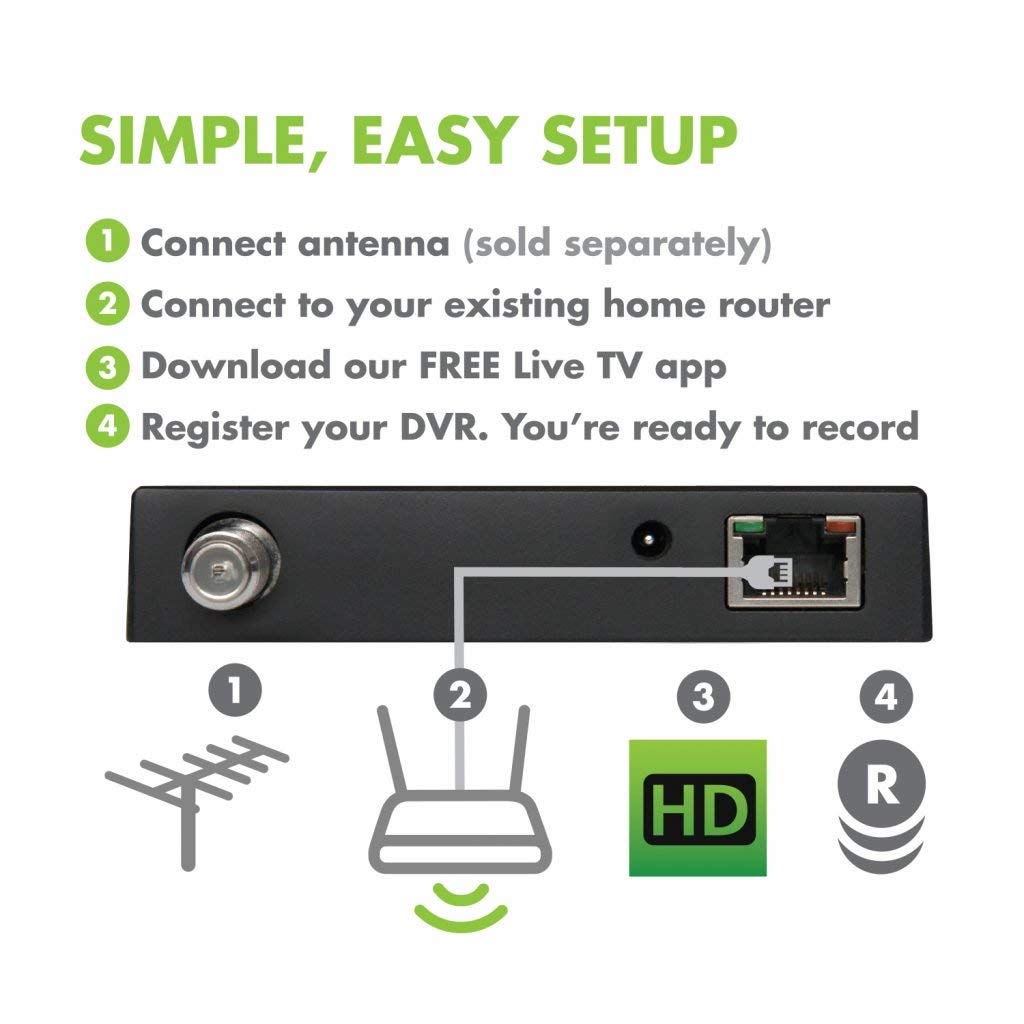 SIMPLE, EASY SETUP

1 Connect antenna (sold separately)
2 Connect to your existing home router
3 Download our FREE Live TV app
4 Register your DVR. You're ready to record

1
2
3
HD
4
R