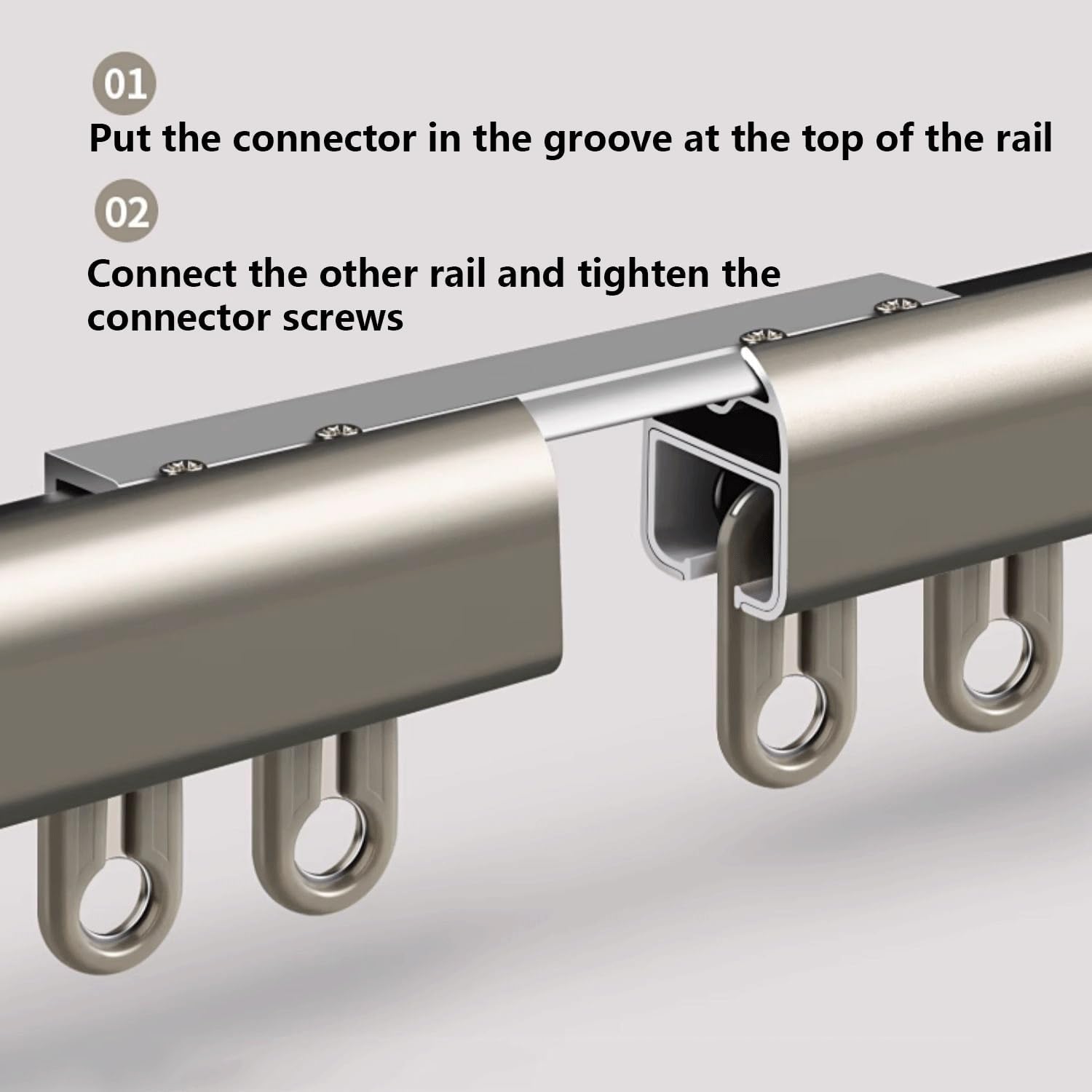 01

Put the connector in the groove at the top of the rail

02

Connect the other rail and tighten the connector screws