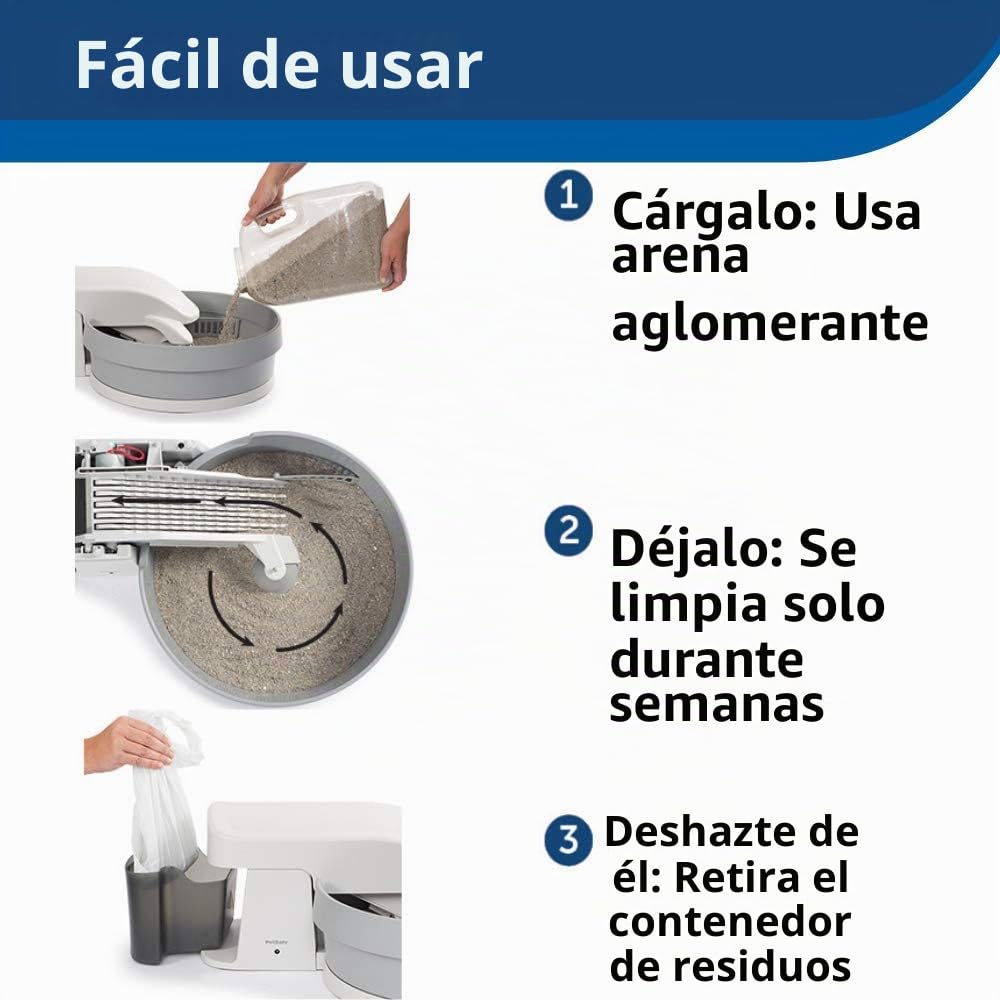 Fácil de usar

1 Cárgalo: Usa arena aglomerante

2 Déjalo: Se limpia solo durante semanas

3 Deshazte de él: Retira el contenedor de residuos