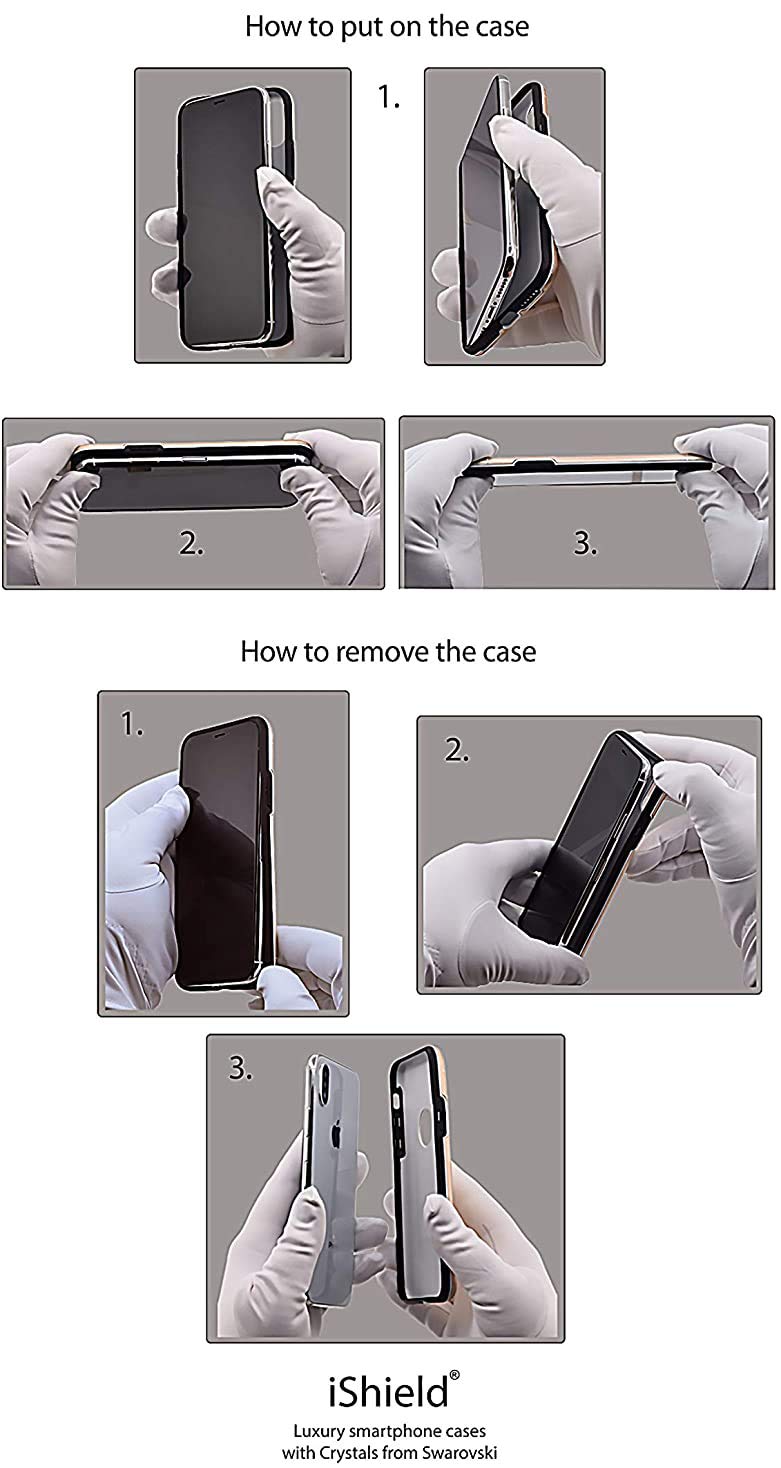 How to put on the case

1.

2.

3.

How to remove the case

1.

2.

3.

iShield®

Luxury smartphone cases with Crystals from Swarovski