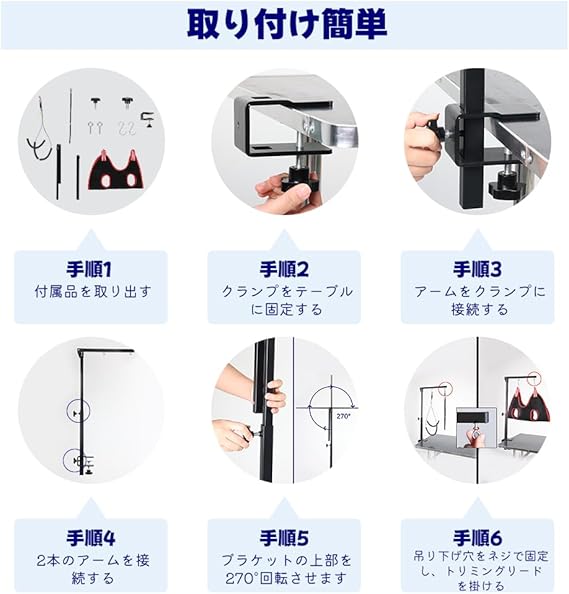 取り付け簡単

手順1
付属品を取り出す

手順2
クランプをテーブルに固定する

手順3
アームをクランプに接続する

270°

手順4
2本のアームを接続する

手順5
ブラケットの上部を270°回転させます

手順6
吊り下げ穴をネジで固定し、トリミングリードを掛ける