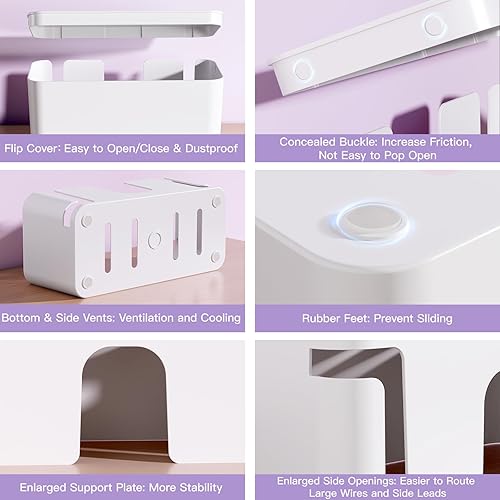 Flip Cover: Easy to Open/Close & Dustproof

Concealed Buckle: Increase Friction, Not Easy to Pop Open

Bottom & Side Vents: Ventilation and Cooling

Rubber Feet: Prevent Sliding

Enlarged Support Plate: More Stability

Enlarged Side Openings: Easier to Route Large Wires and Side Leads