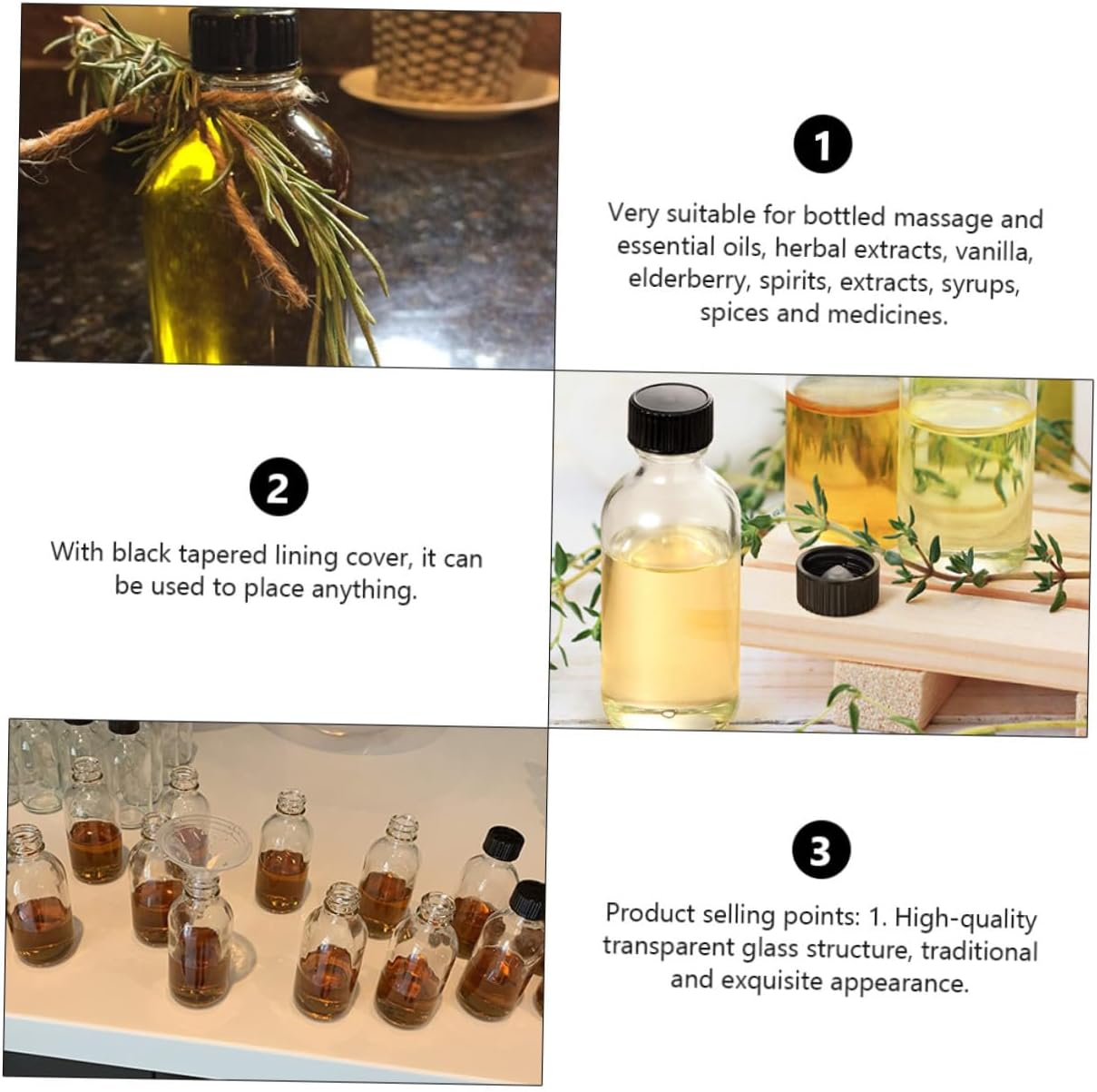 1

Very suitable for bottled massage and essential oils, herbal extracts, vanilla, elderberry, spirits, extracts, syrups, spices and medicines.

2

With black tapered lining cover, it can be used to place anything.

3

Product selling points: 1. High-quality transparent glass structure, traditional and exquisite appearance.