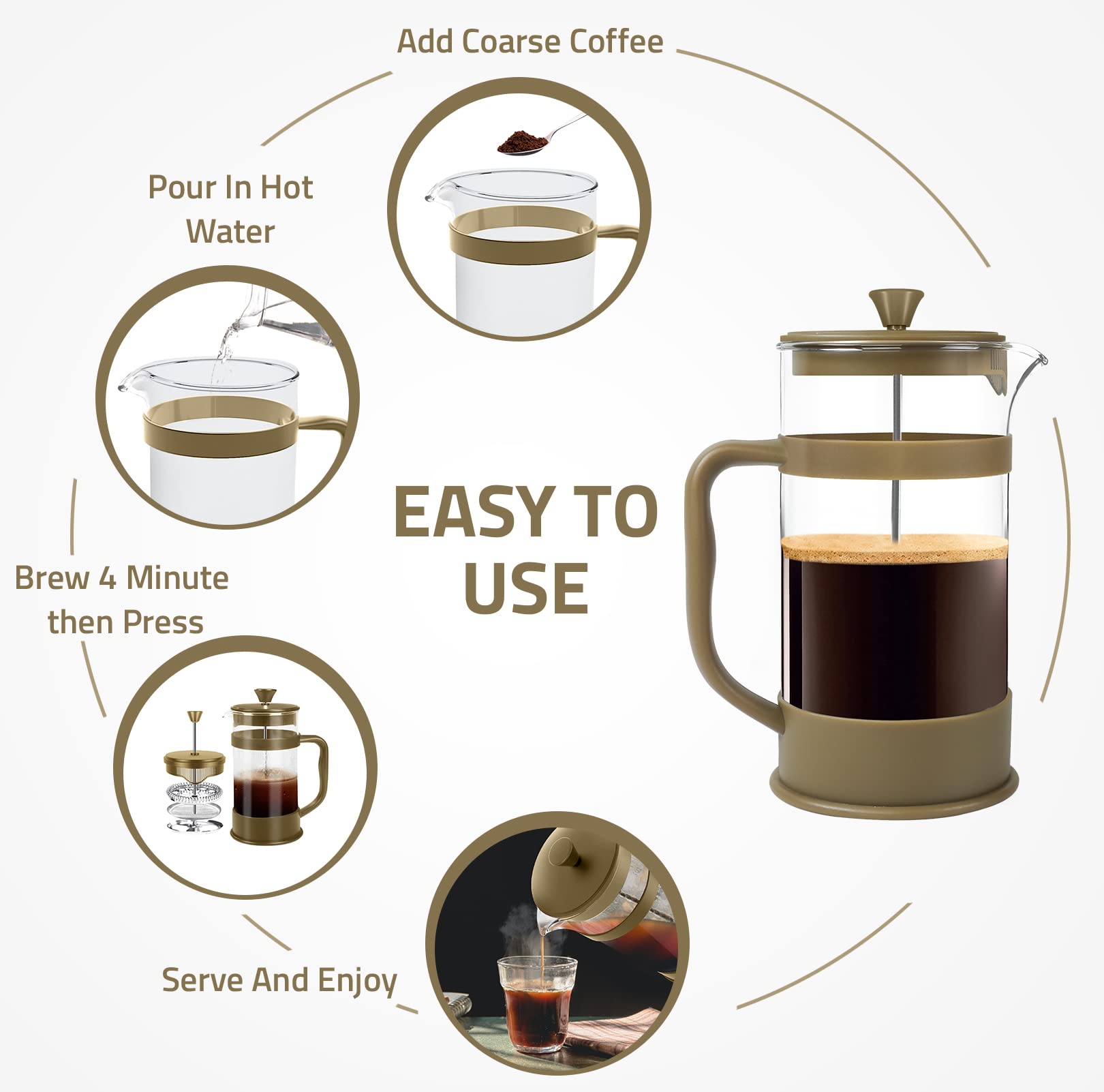 Add Coarse Coffee

Pour In Hot Water

EASY TO USE

Brew 4 Minute then Press

Serve And Enjoy