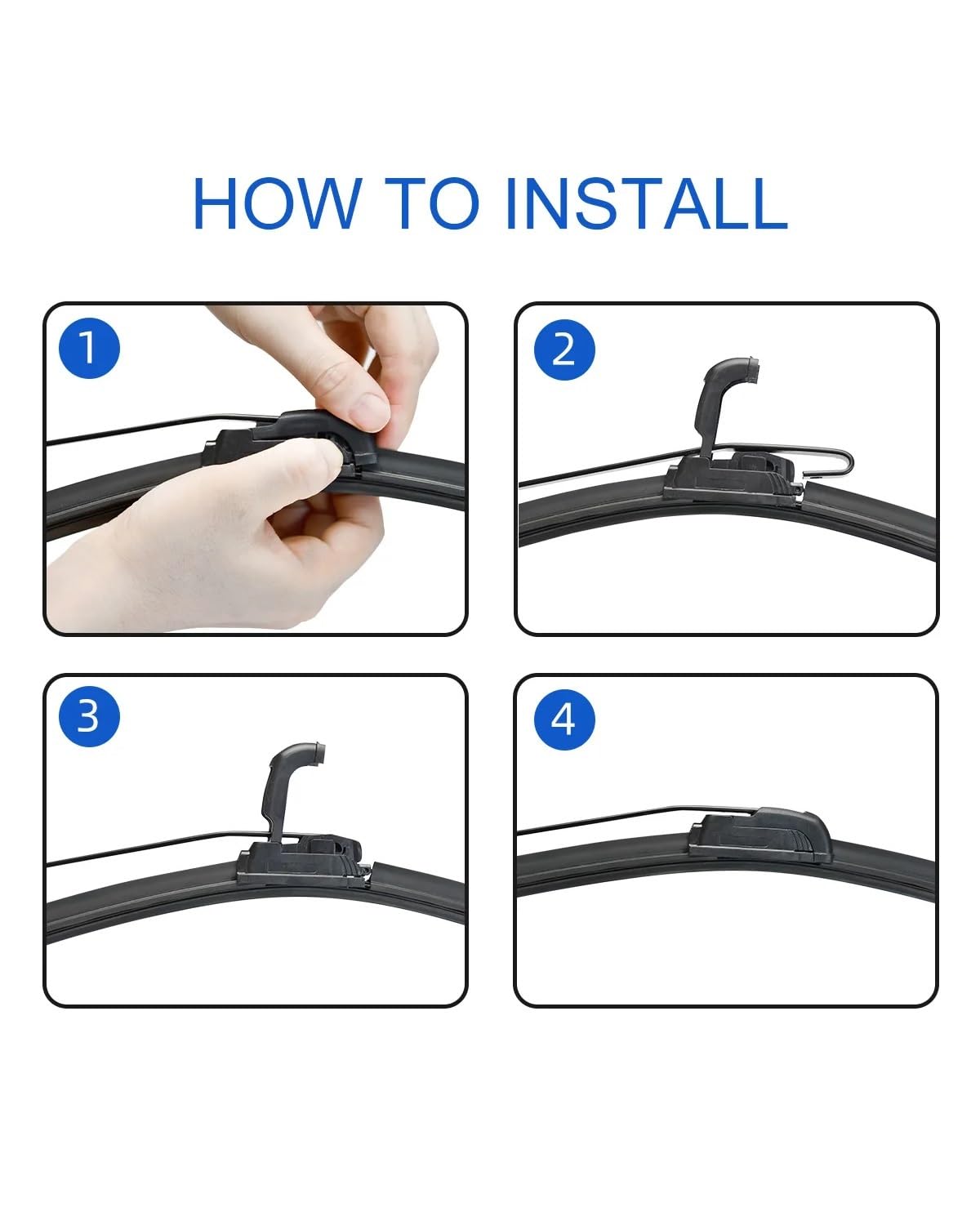 HOW TO INSTALL

1

2

3

4