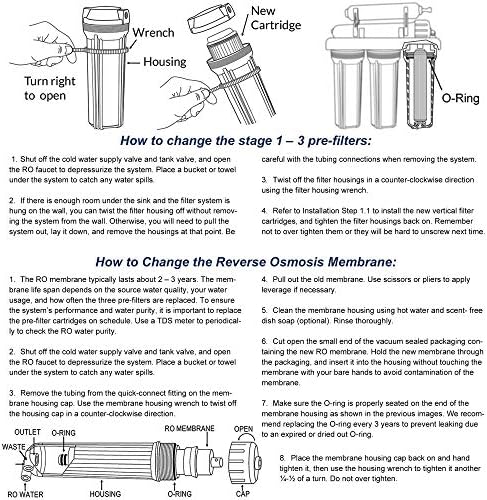 Wrench

Housing

Turn right to open

New Cartridge

O-Ring

How to change the stage 1 – 3 pre-filters:

1. Shut off the cold water supply valve and tank valve, and open the RO faucet to depressurize the system. Place a bucket or towel under the system to catch any water spills.

2. If there is enough room under the sink and the filter system is hung on the wall, you can twist the filter housing off without removing the system from the wall. Otherwise, you will need to pull the system out, lay it down, and remove the housings at that point. Be careful with the tubing connections when removing the system.

3. Twist off the filter housings in a counter-clockwise direction using the filter housing wrench.

4. Refer to Installation Step 1.1 to install the new vertical filter cartridges, and tighten the filter housings back on. Remember not to over tighten them or they will be hard to unscrew next time.

How to Change the Reverse Osmosis Membrane:

1. The RO membrane typically lasts about 2 – 3 years. The membrane life span depends on the source water quality, your water usage, and how often the three pre-filters are replaced. To ensure the system's performance and water purity, it is important to replace the pre-filter cartridges on schedule. Use a TDS meter to periodically to check the RO water purity.

2. Shut off the cold water supply valve and tank valve, and open the RO faucet to depressurize the system. Place a bucket or towel under the system to catch any water spills.

3. Remove the tubing from the quick-connect fitting on the membrane housing cap. Use the membrane housing wrench to twist off the housing cap in a counter-clockwise direction.

4. Pull out the old membrane. Use scissors or pliers to apply leverage if necessary.

5. Clean the membrane housing using hot water and scent- free dish soap (optional). Rinse thoroughly.

6. Cut open the small end of the vacuum sealed packaging containing the new RO membrane. Hold the new membrane through the packaging, and insert it into the housing without touching the membrane with your bare hands to avoid contamination of the membrane.

7. Make sure the O-ring is properly seated on the end of the membrane housing as shown in the previous images. We recommend replacing the O-ring every 3 years to prevent leaking due to an expired or dried out O-ring.

8. Place the membrane housing cap back on and hand tighten it, then use the housing wrench to tighten it another ¼-½ of a turn. Do not over tighten.

OUTLET

O-RING

WASTE

RO WATER

HOUSING

RO MEMBRANE

O-RING

OPEN

CAP