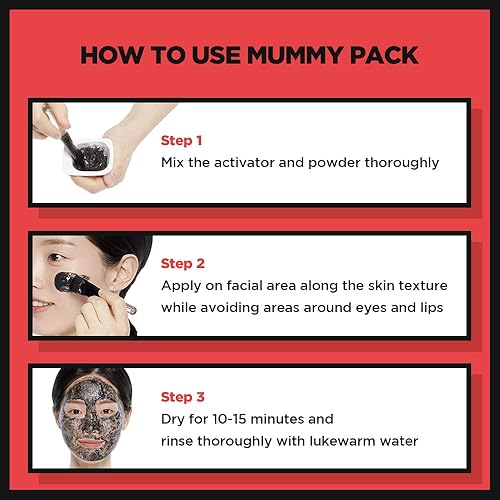 HOW TO USE MUMMY PACK

Step 1
Mix the activator and powder thoroughly

Step 2
Apply on facial area along the skin texture while avoiding areas around eyes and lips

Step 3
Dry for 10-15 minutes and rinse thoroughly with lukewarm water