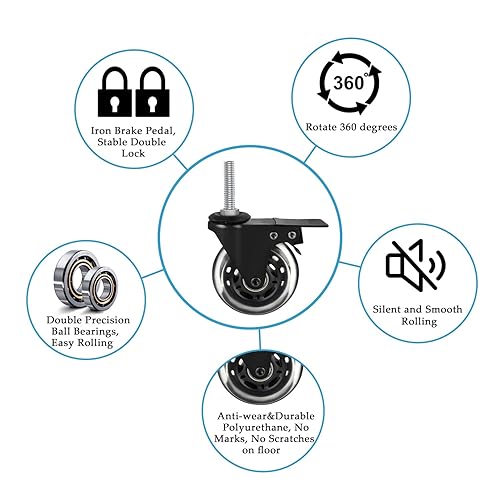 Iron Brake Pedal, Stable Double Lock

360°

Rotate 360 degrees

Double Precision Ball Bearings, Easy Rolling

Silent and Smooth Rolling

Anti-wear&Durable Polyurethane, No Marks, No Scratches on floor