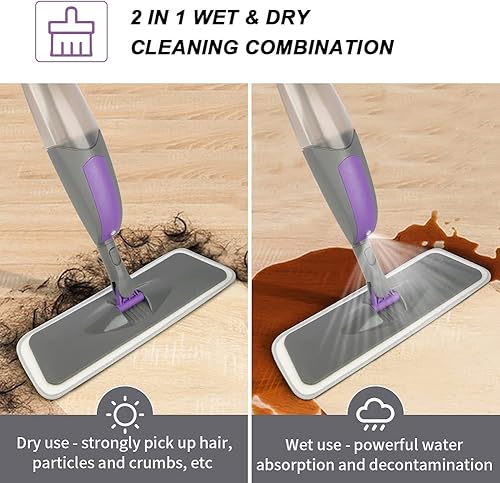 2 IN 1 WET & DRY CLEANING COMBINATION

Dry use - strongly pick up hair, particles and crumbs, etc

Wet use - powerful water absorption and decontamination