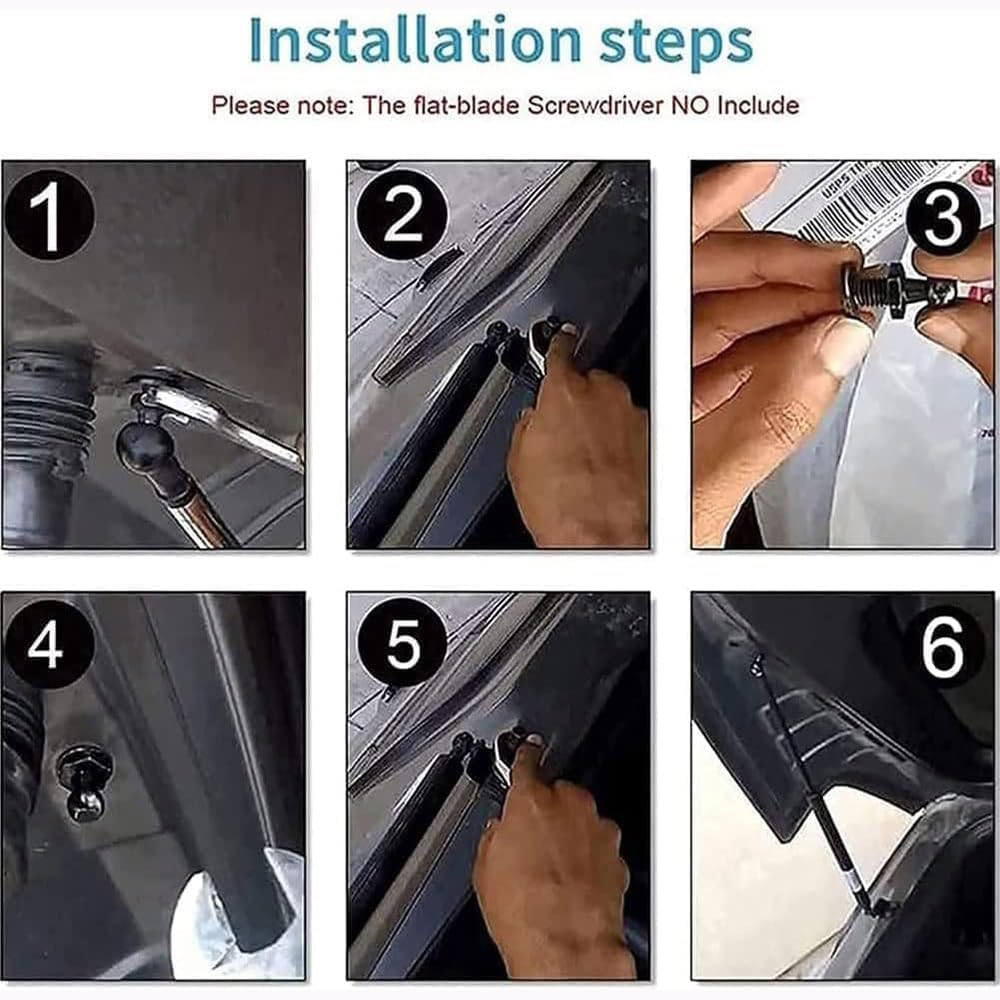 Installation steps

Please note: The flat-blade Screwdriver NO Include

1

2

3

4

5

6