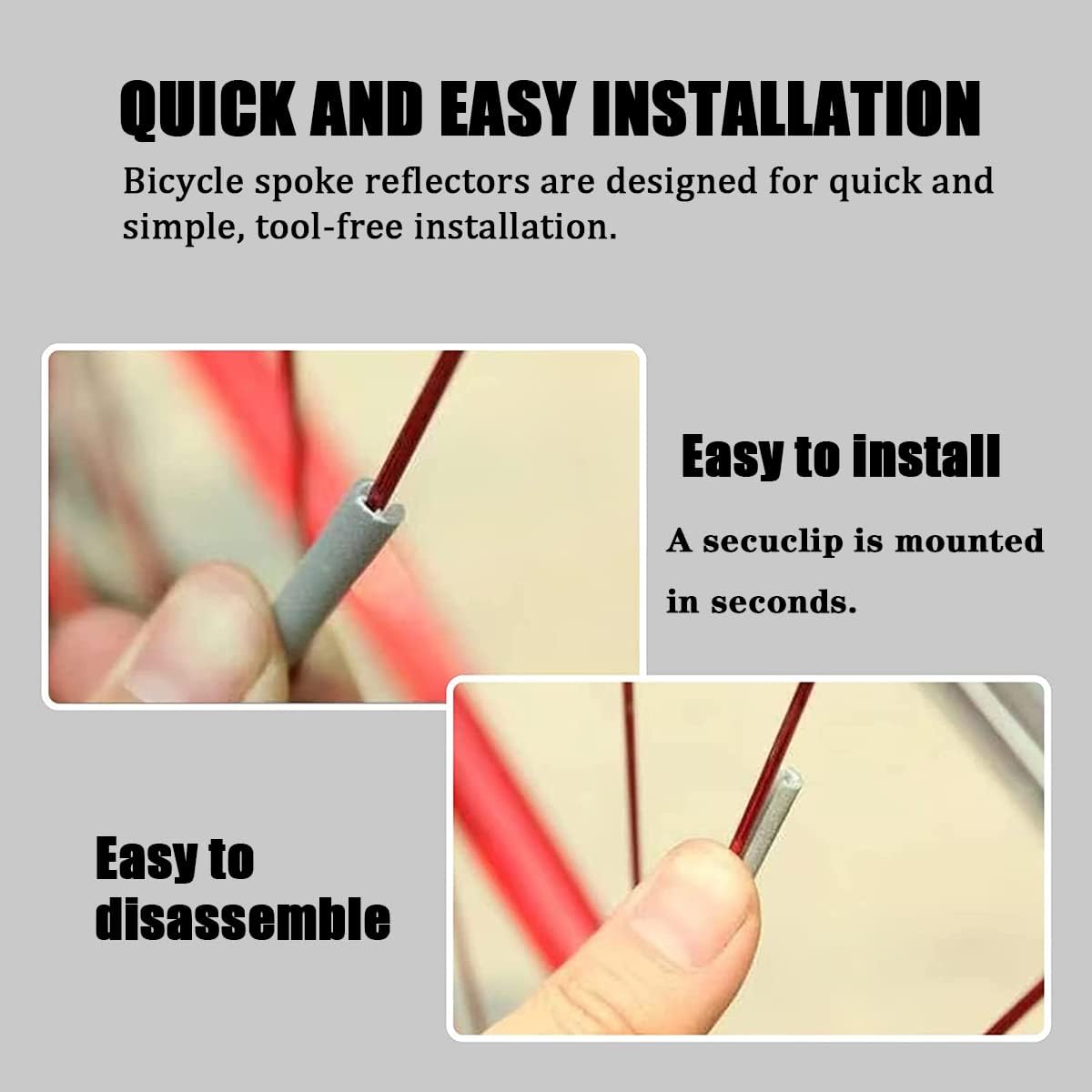 QUICK AND EASY INSTALLATION

Bicycle spoke reflectors are designed for quick and simple, tool-free installation.

Easy to install

A secuclip is mounted in seconds.

Easy to disassemble