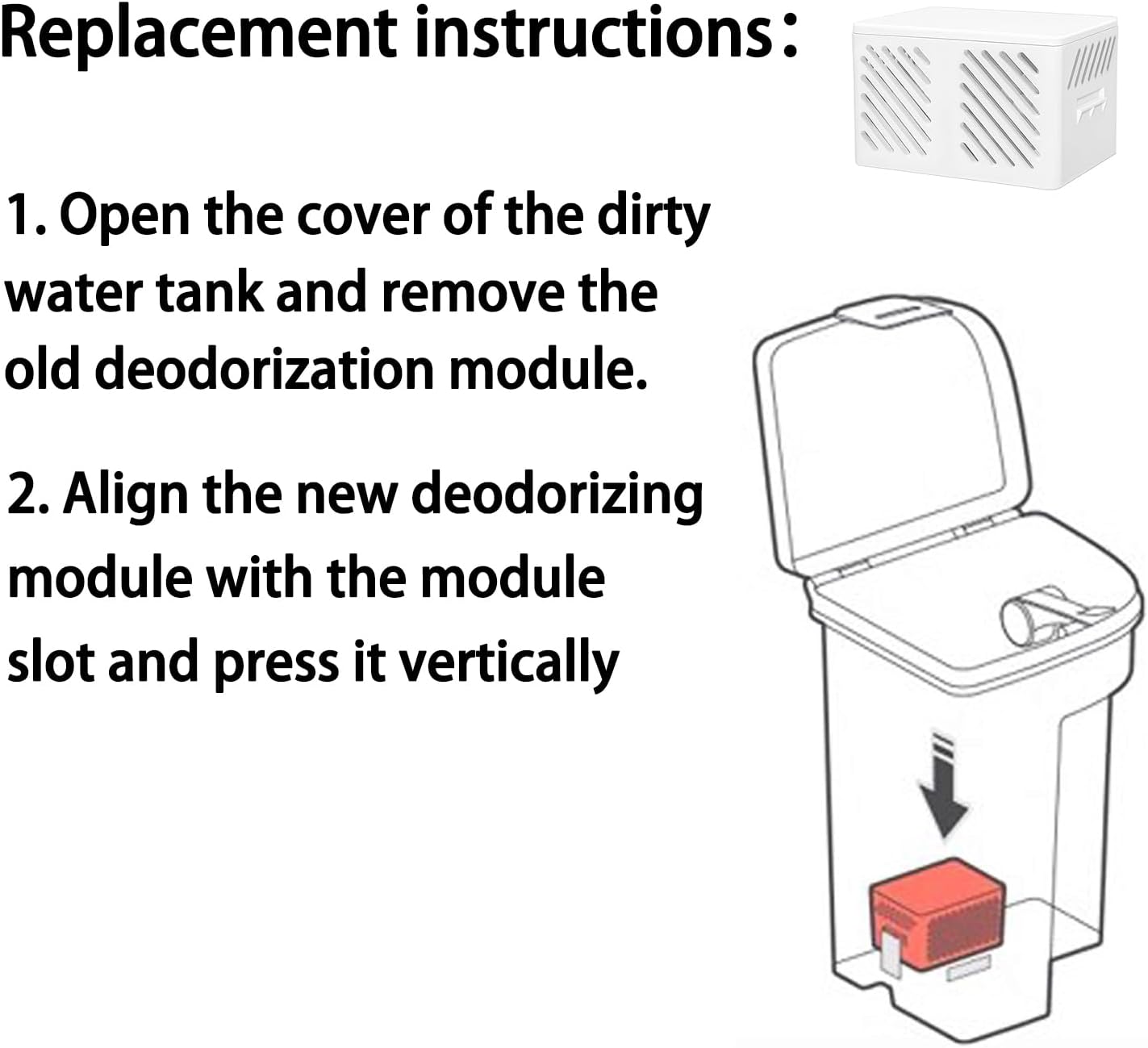 Replacement instructions：

1. Open the cover of the dirty water tank and remove the old deodorization module.

2. Align the new deodorizing module with the module slot and press it vertically