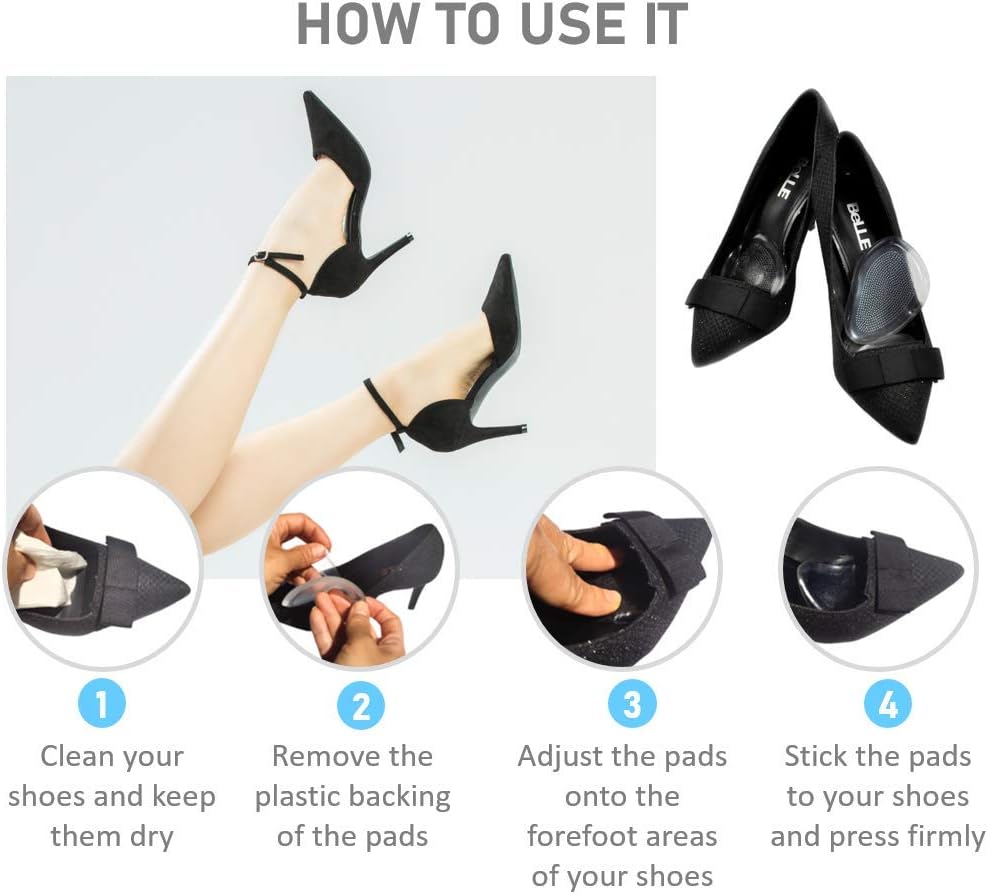 HOW TO USE IT

BELLE

BELLE

1
Clean your shoes and keep them dry

2
Remove the plastic backing of the pads

3
Adjust the pads onto the forefoot areas of your shoes

4
Stick the pads to your shoes and press firmly