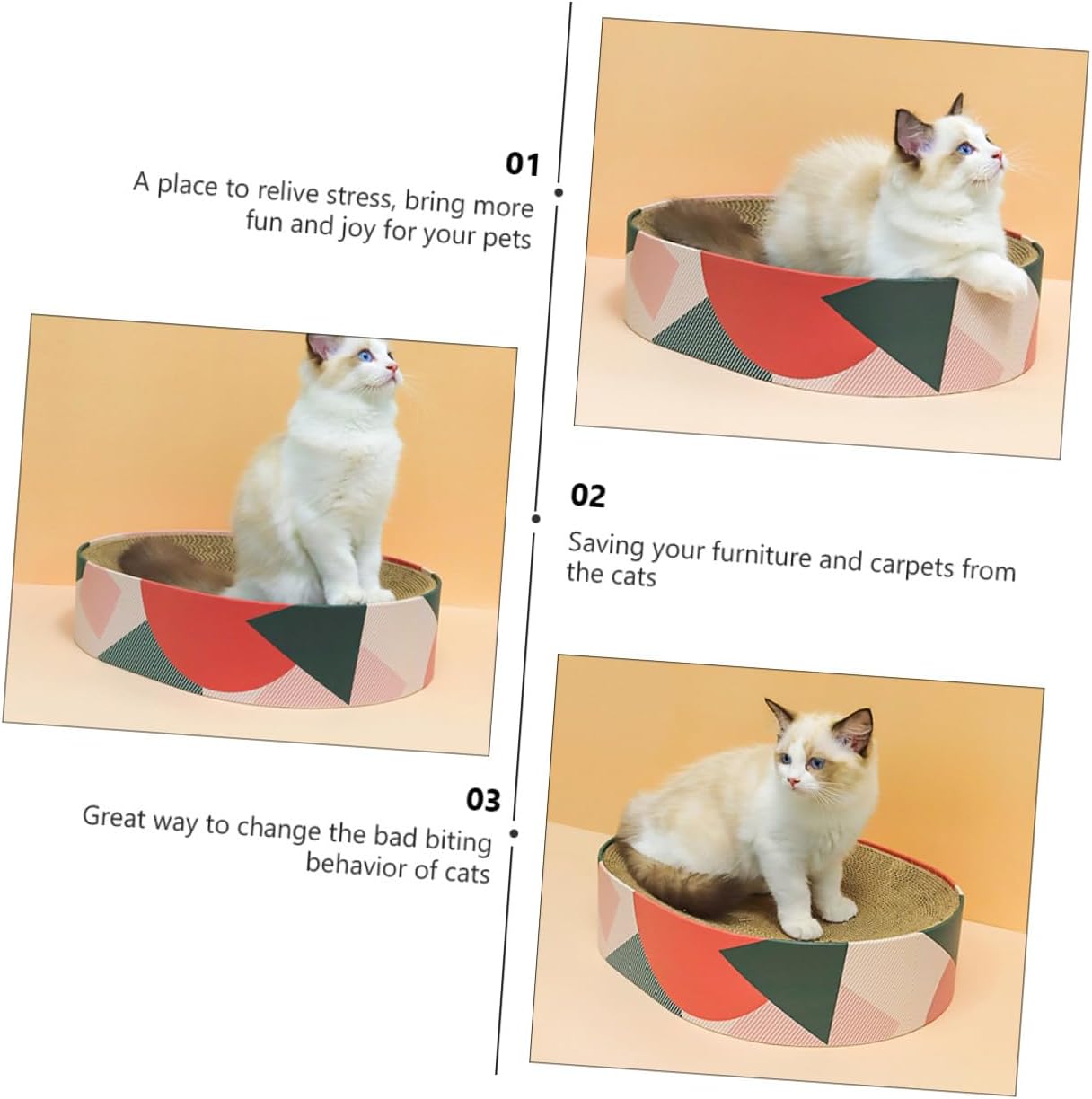 01
A place to relive stress, bring more fun and joy for your pets

02
Saving your furniture and carpets from the cats

03
Great way to change the bad biting behavior of cats