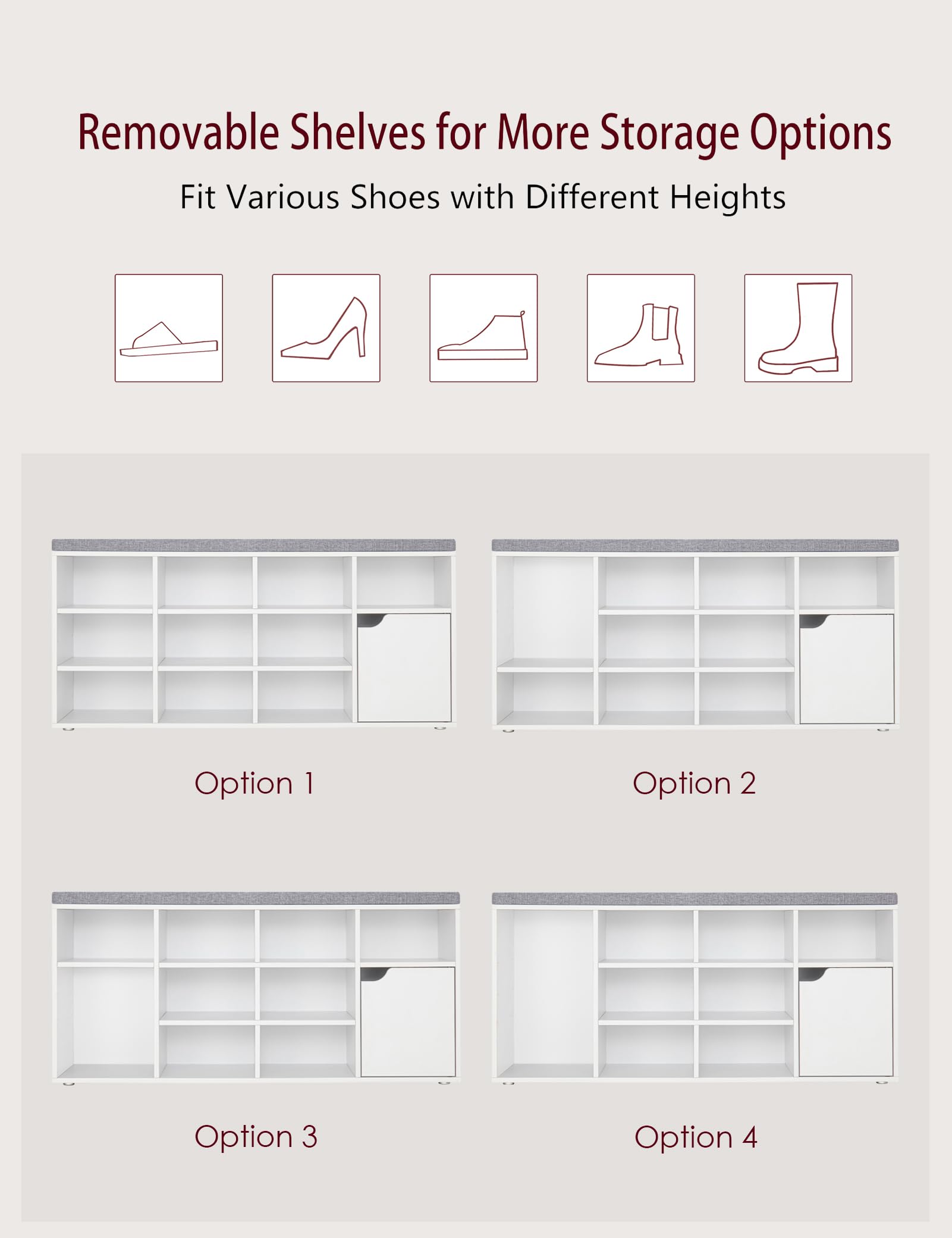 Removable Shelves for More Storage Options

Fit Various Shoes with Different Heights

Option 1

Option 2

Option 3

Option 4