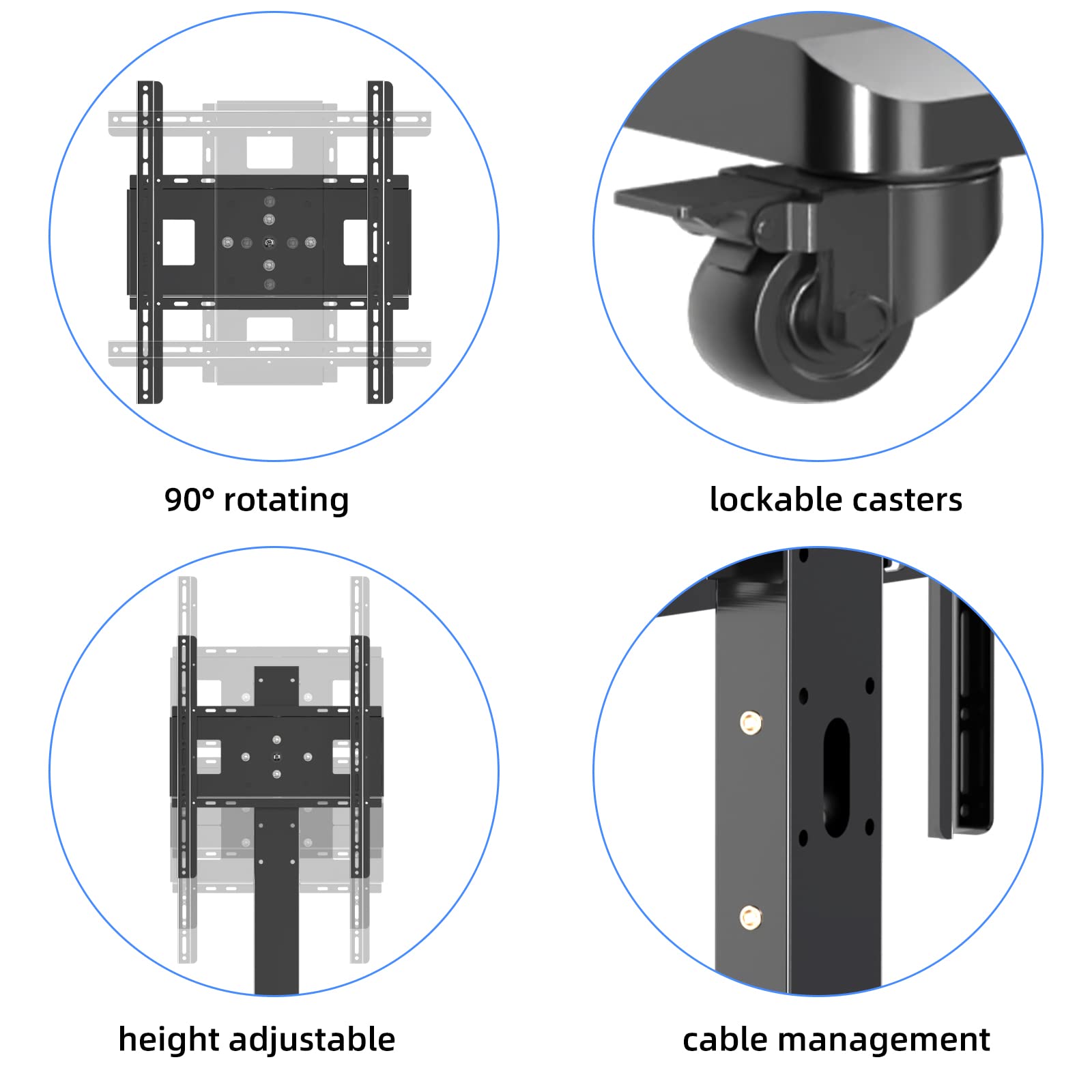 90° rotating

lockable casters

height adjustable

cable management