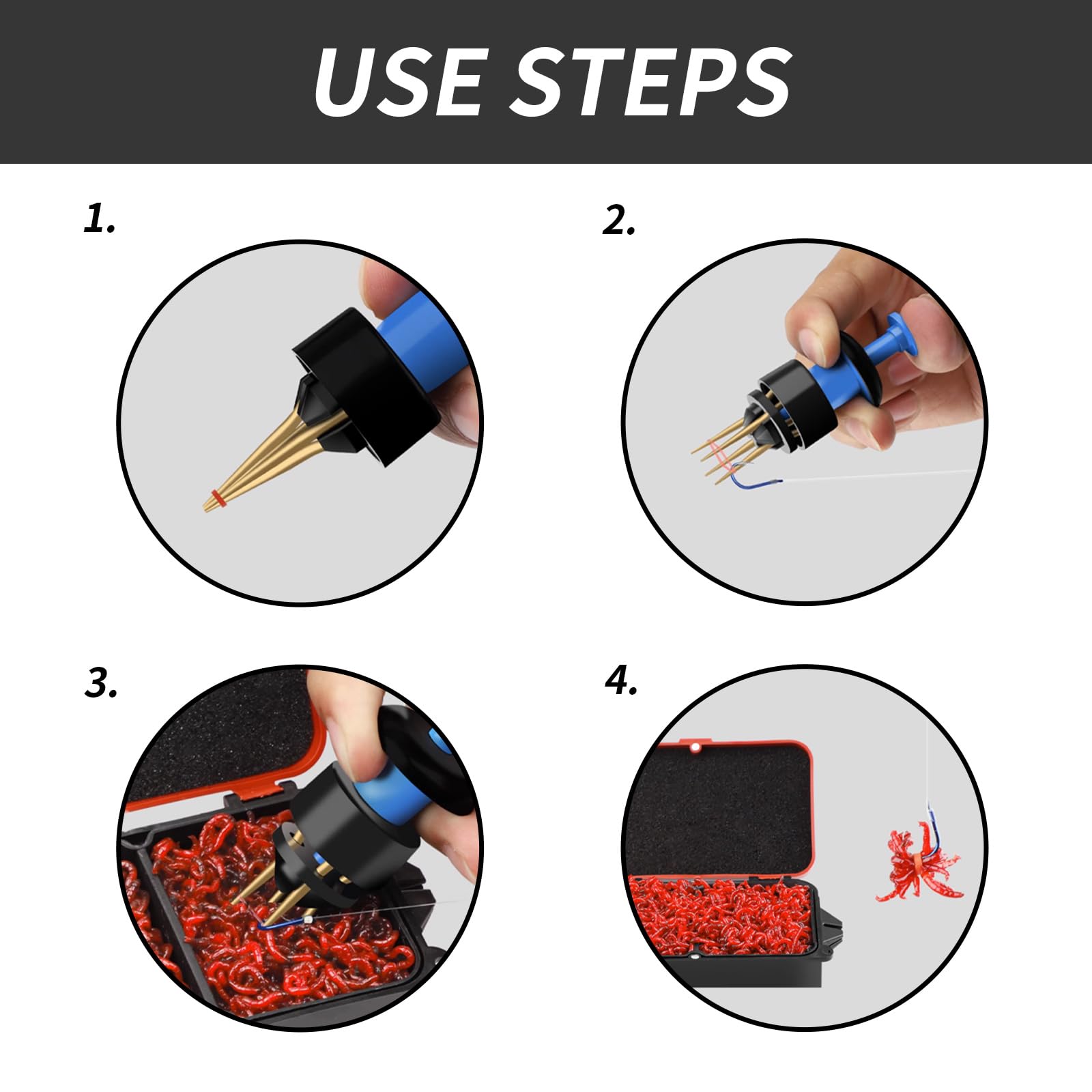 USE STEPS

1.

2.

3.

4.