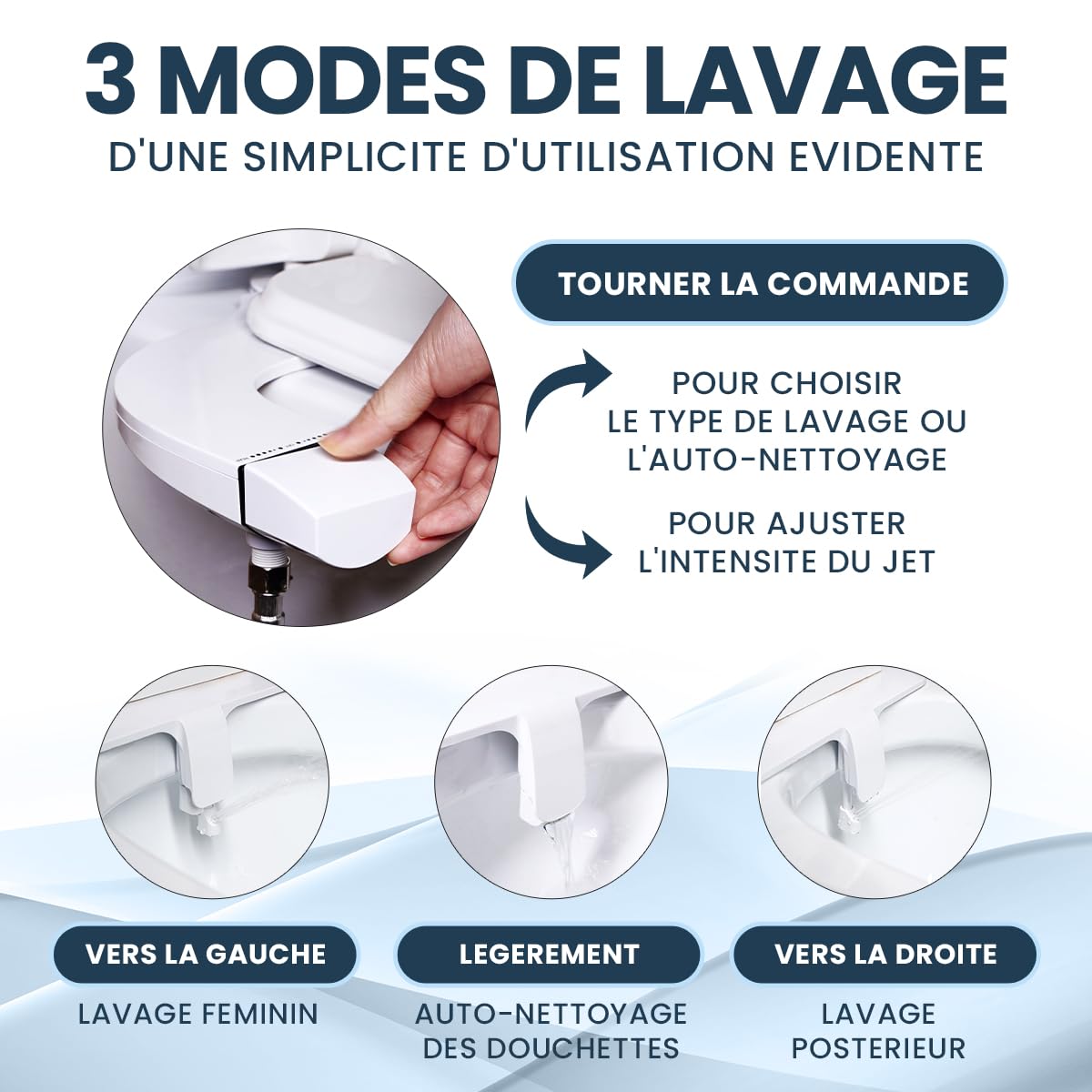 3 MODES DE LAVAGE
D'UNE SIMPLICITE D'UTILISATION EVIDENTE

TOURNER LA COMMANDE

POUR CHOISIR LE TYPE DE LAVAGE OU L'AUTO-NETTOYAGE

POUR AJUSTER L'INTENSITE DU JET

VERS LA GAUCHE
LAVAGE FEMININ

LEGEREMENT
AUTO-NETTOYAGE DES DOUCHETTES

VERS LA DROITE
LAVAGE POSTERIEUR