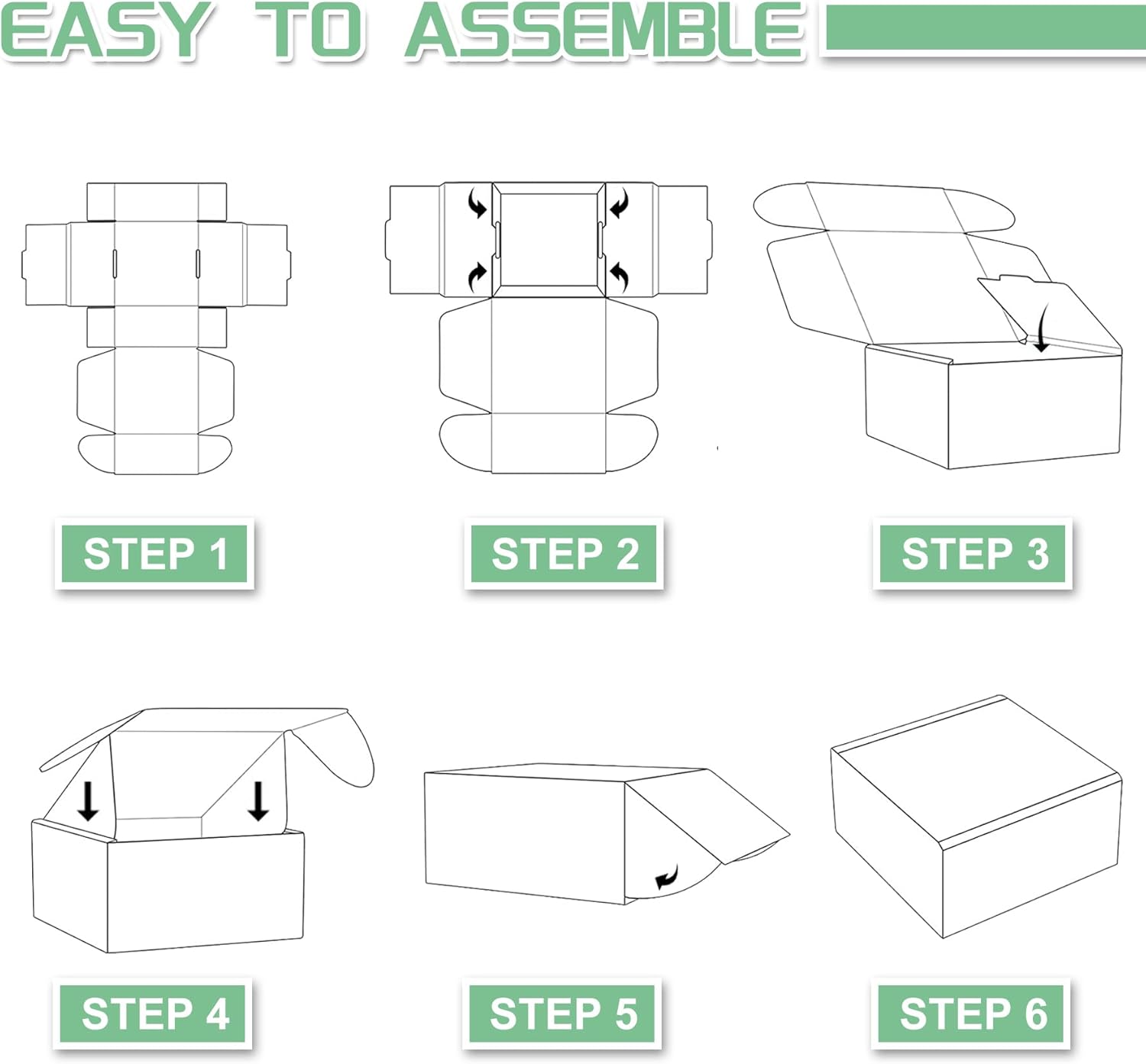 EASY TO ASSEMBLE

STEP 1

STEP 2

STEP 3

STEP 4

STEP 5

STEP 6