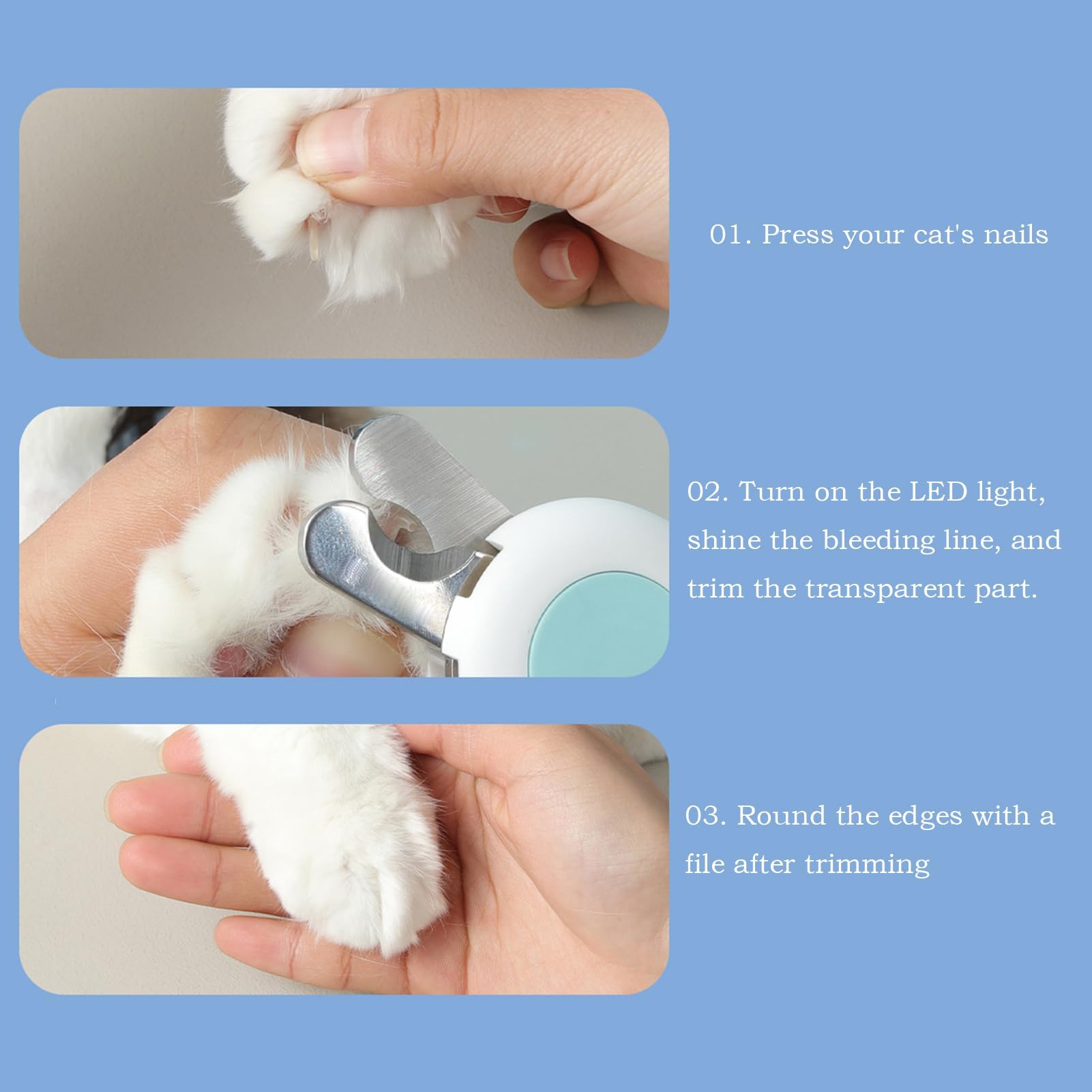 01. Press your cat's nails

02. Turn on the LED light, shine the bleeding line, and trim the transparent part.

03. Round the edges with a file after trimming