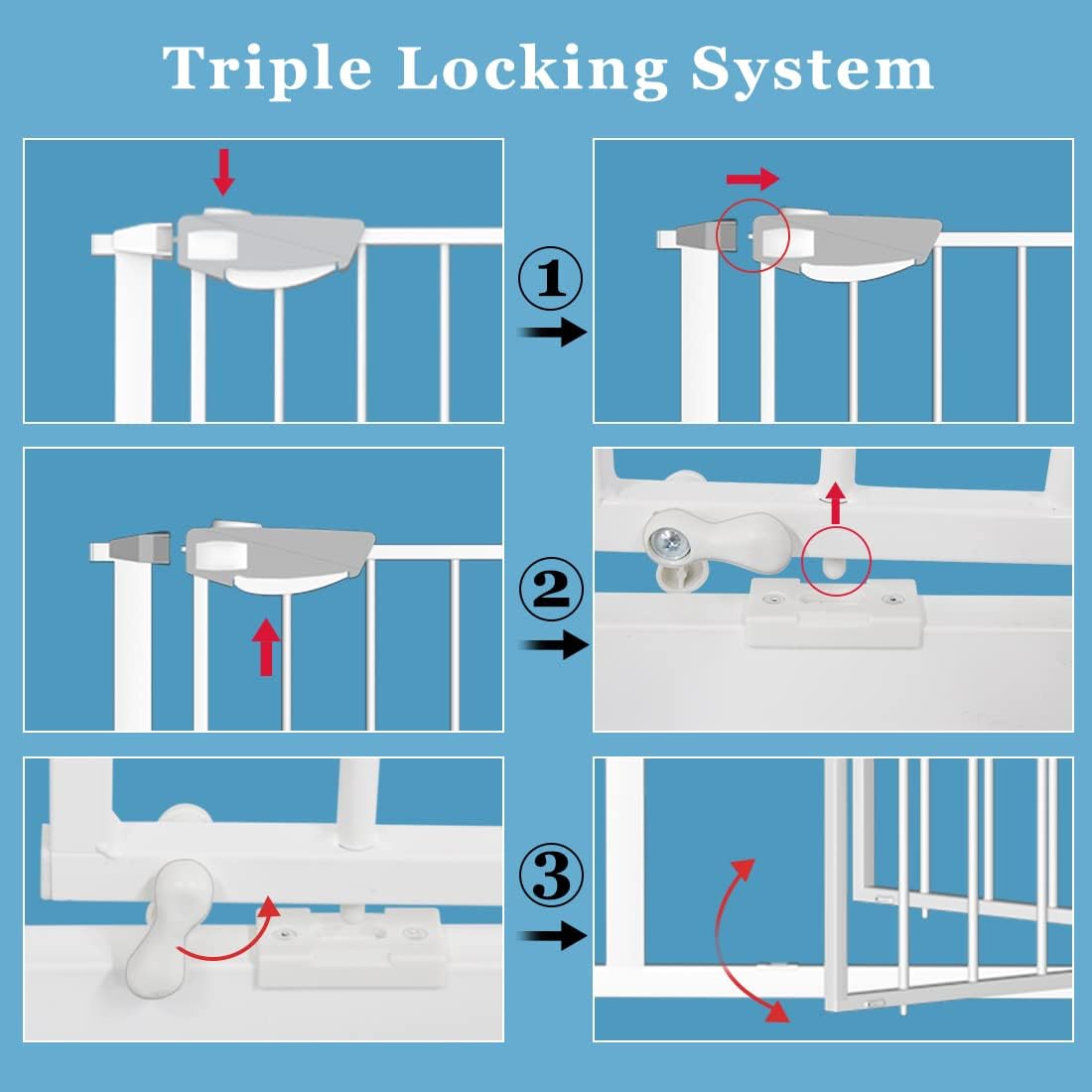 Triple Locking System

①

②

③