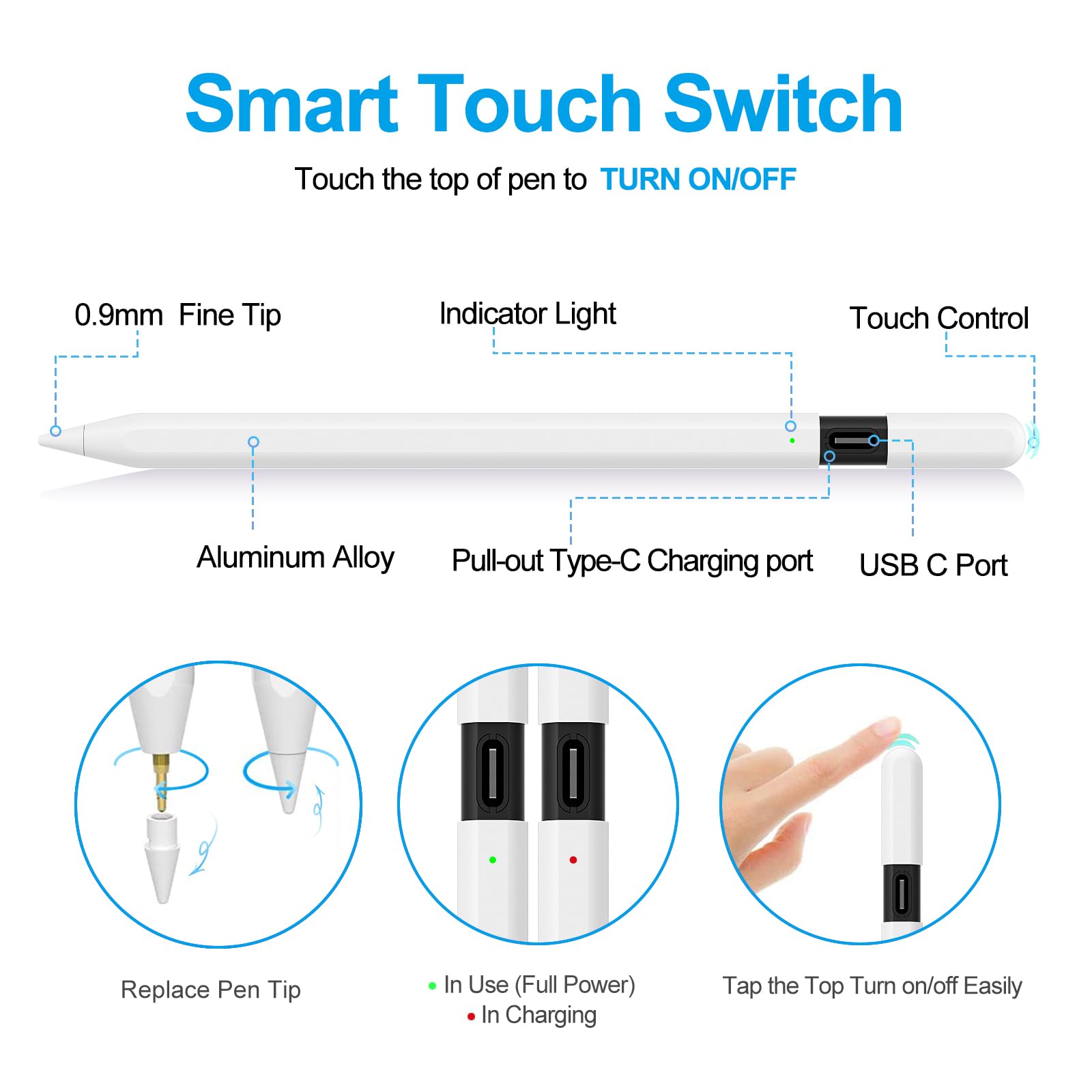 Smart Touch Switch

Touch the top of pen to TURN ON/OFF

0.9mm Fine Tip

Indicator Light

Touch Control

Aluminum Alloy

Pull-out Type-C Charging port

USB C Port

Replace Pen Tip

• In Use (Full Power)
• In Charging

Tap the Top Turn on/off Easily