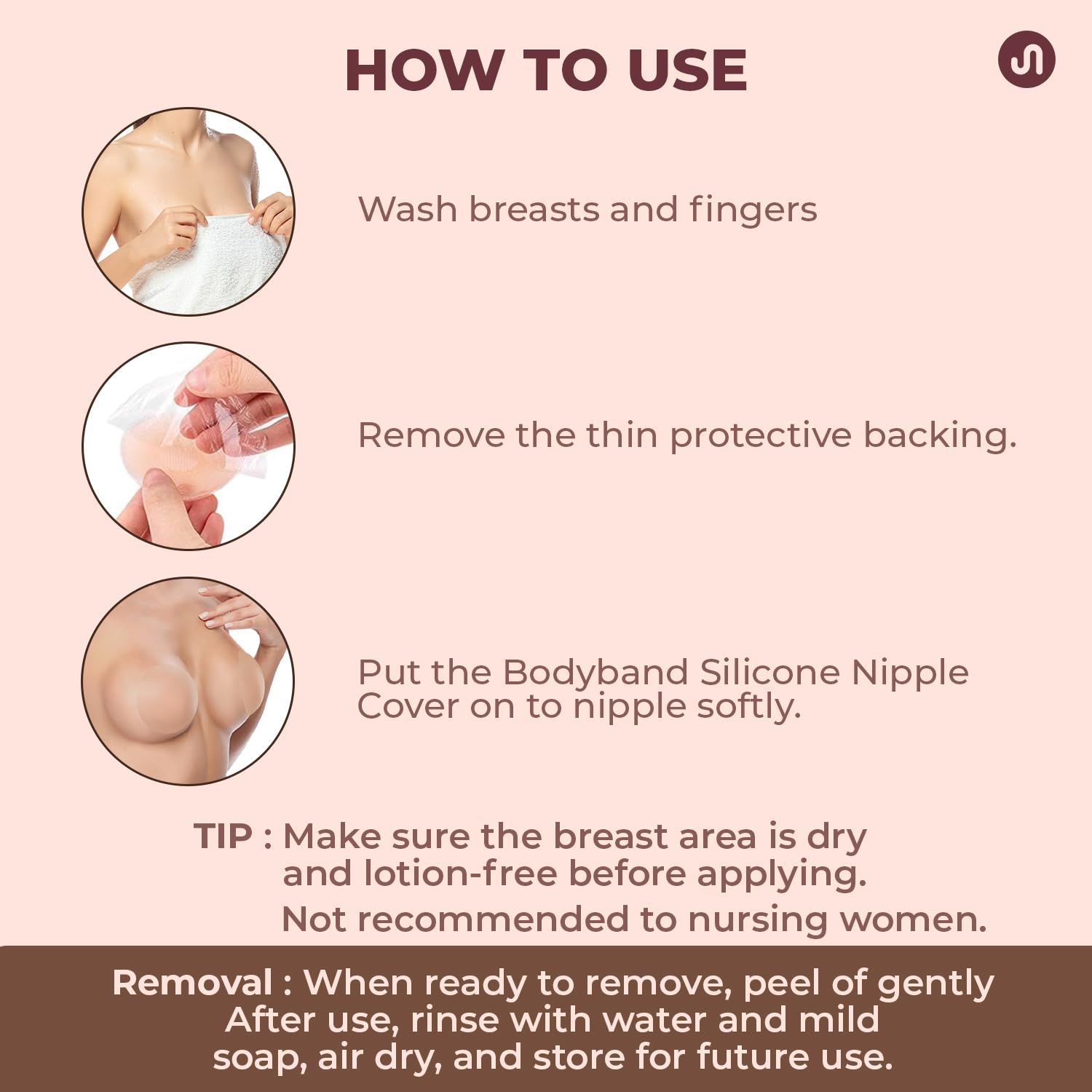 HOW TO USE

Wash breasts and fingers

Remove the thin protective backing.

Put the Bodyband Silicone Nipple Cover on to nipple softly.

TIP : Make sure the breast area is dry and lotion-free before applying.
Not recommended to nursing women.

Removal : When ready to remove, peel of gently
After use, rinse with water and mild soap, air dry, and store for future use.