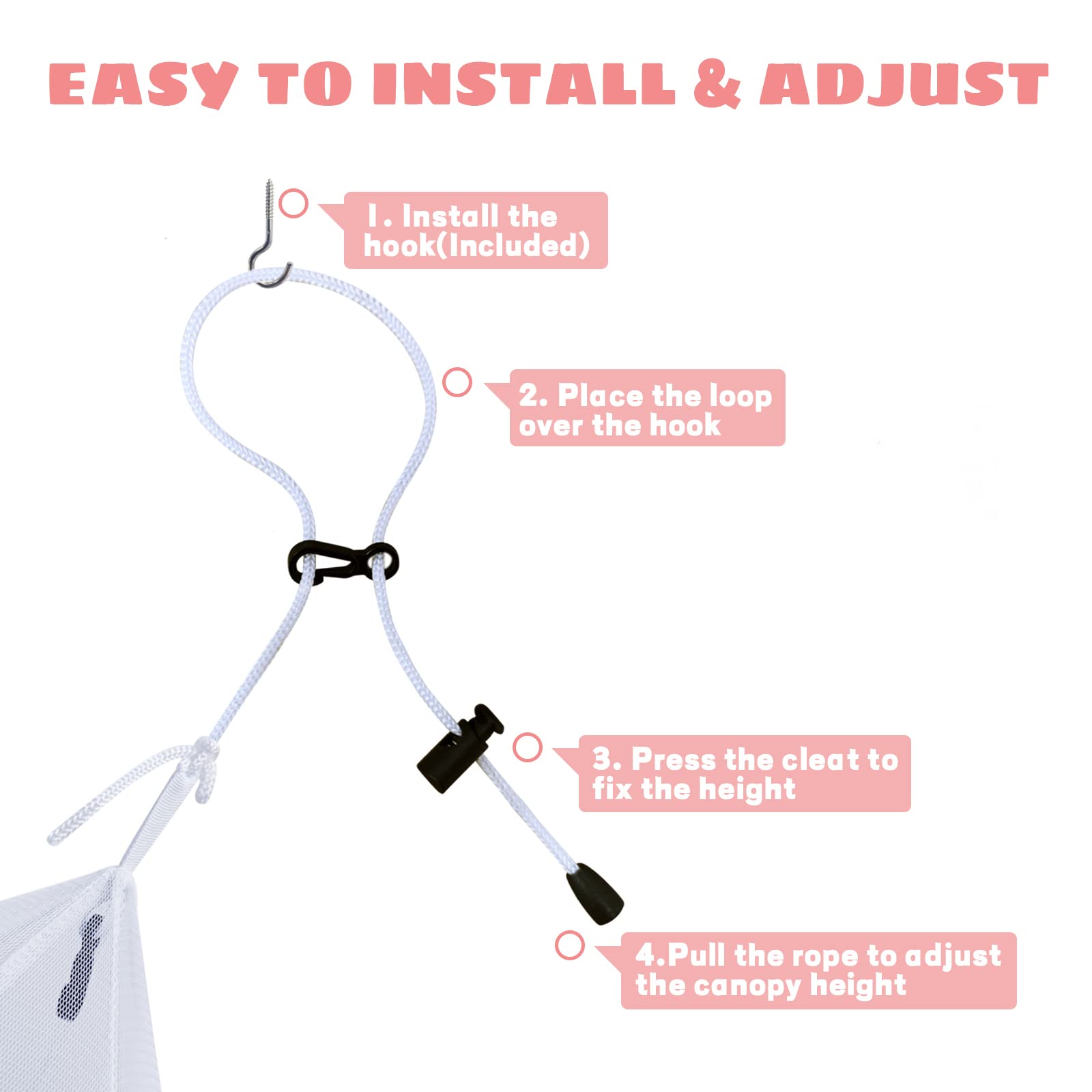 EASY TO INSTALL & ADJUST

1. Install the hook(Included)

2. Place the loop over the hook

3. Press the cleat to fix the height

4.Pull the rope to adjust the canopy height