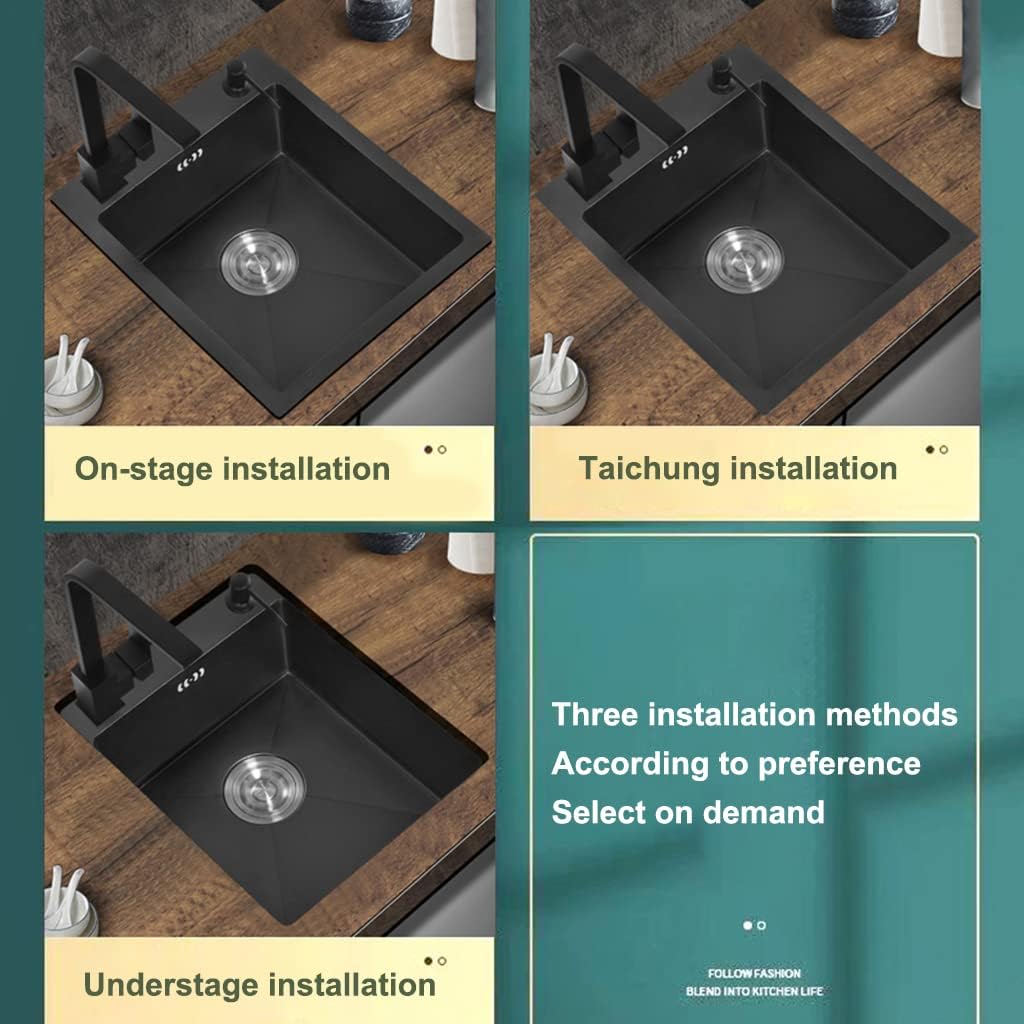 On-stage installation

Taichung installation

Understage installation

Three installation methods
According to preference
Select on demand

FOLLOW FASHION
BLEND INTO KITCHEN LIFE