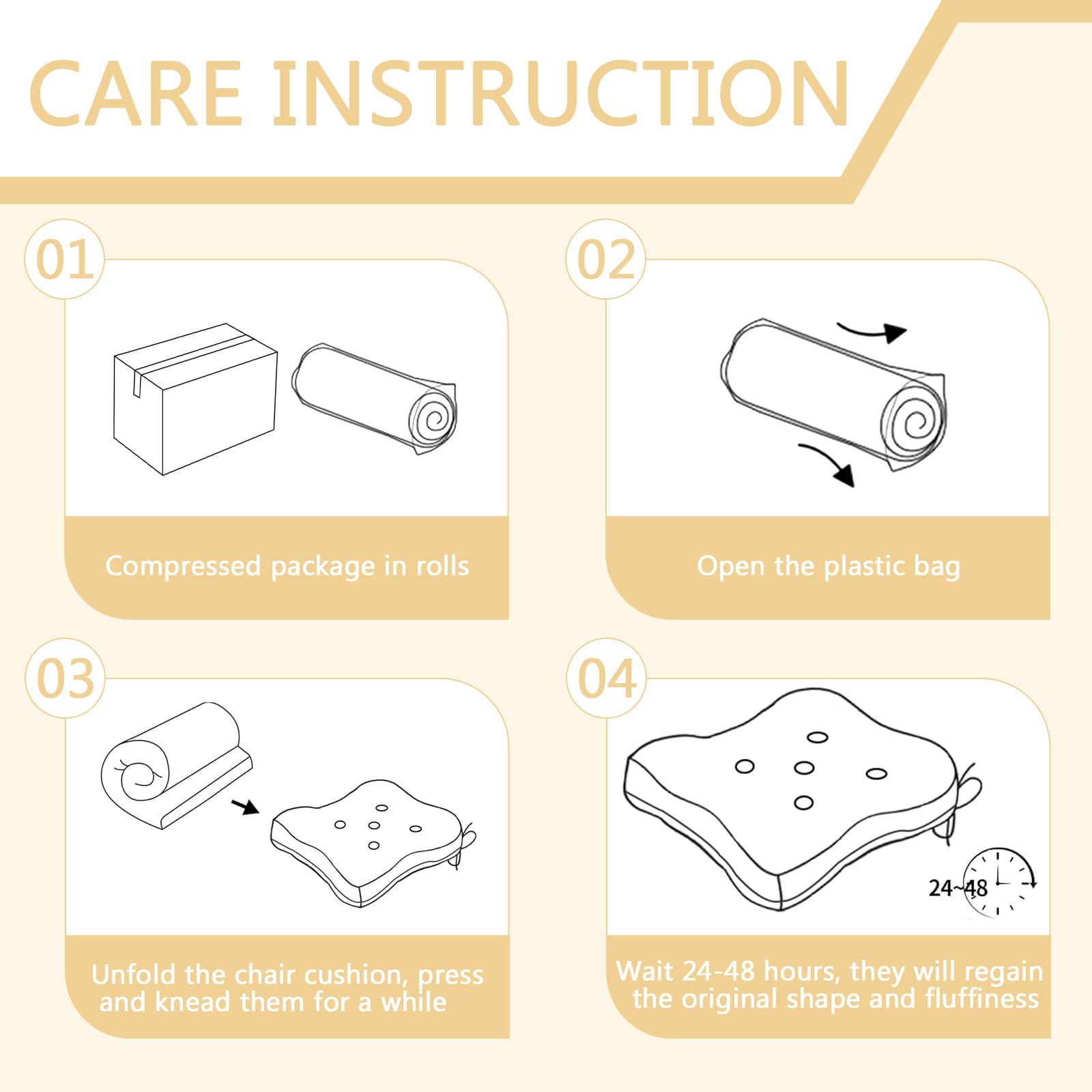 CARE INSTRUCTION

01

Compressed package in rolls

02

Open the plastic bag

03

Unfold the chair cushion, press and knead them for a while

04

24~48

Wait 24-48 hours, they will regain the original shape and fluffiness