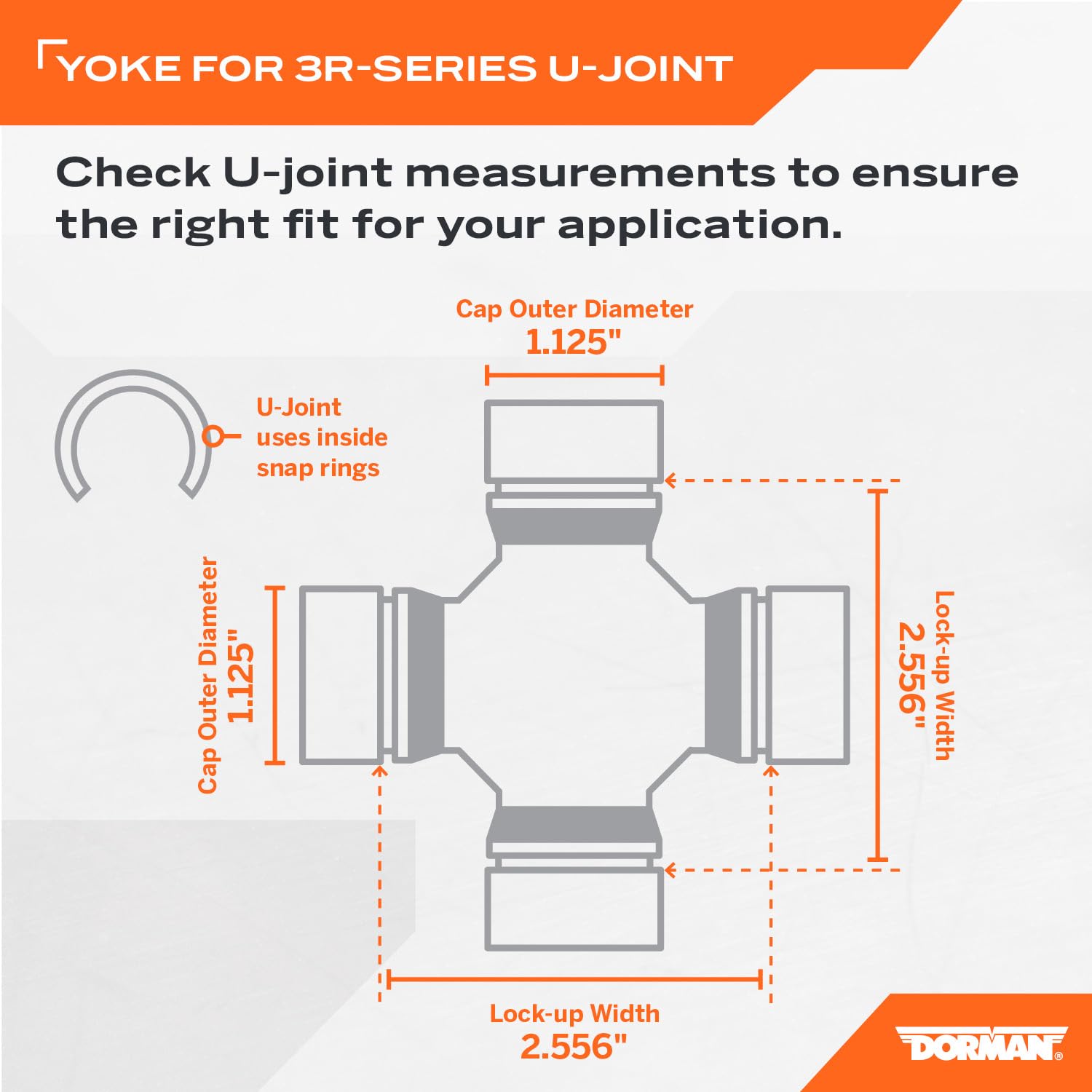 YOKE FOR 3R-SERIES U-JOINT

Check U-joint measurements to ensure the right fit for your application.

Cap Outer Diameter
1.125"

U-Joint uses inside snap rings

Cap Outer Diameter
1.125"

Lock-up Width
2.556"

Lock-up Width
2.556"

DORMAN®