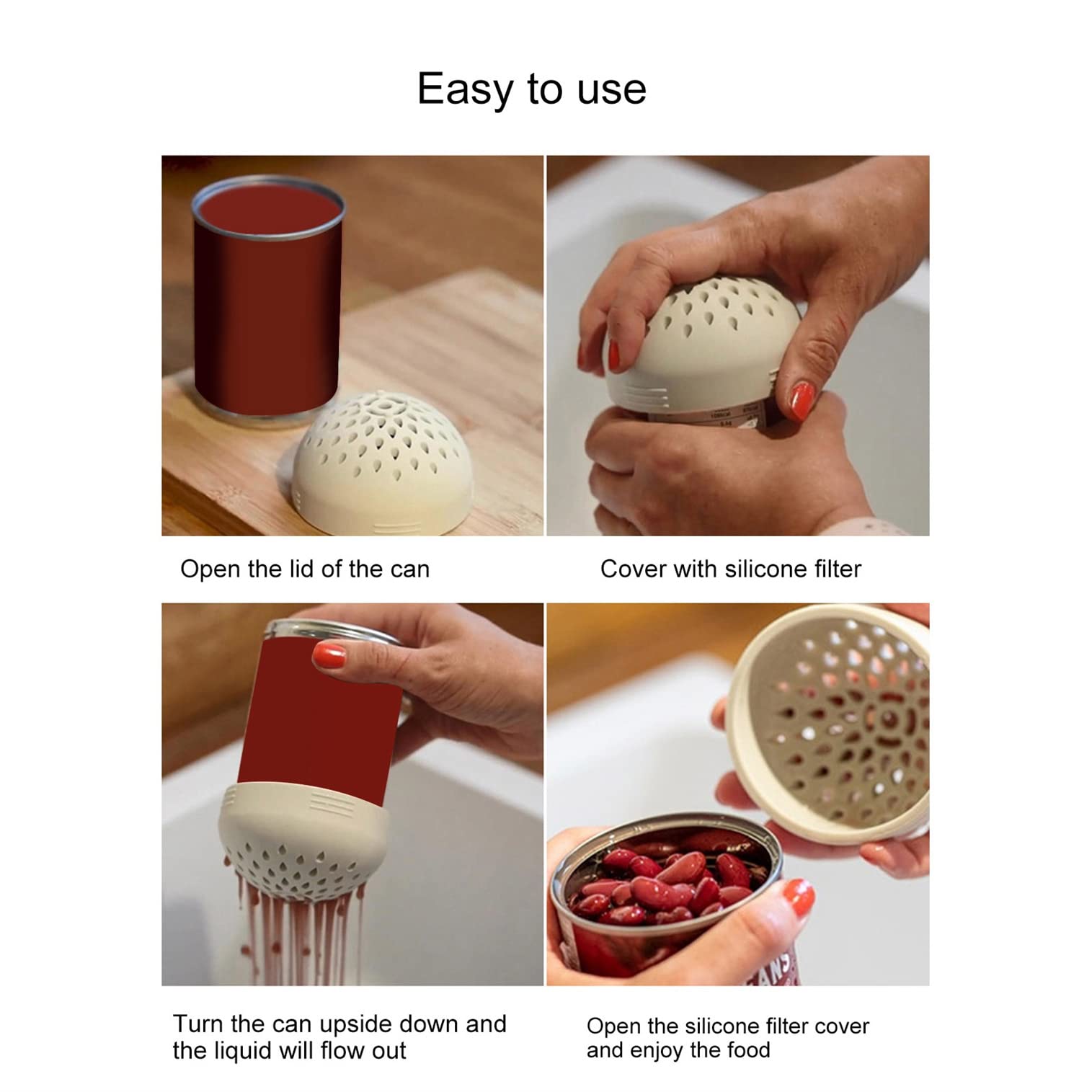 Easy to use

Open the lid of the can

Cover with silicone filter

Turn the can upside down and the liquid will flow out

Open the silicone filter cover and enjoy the food