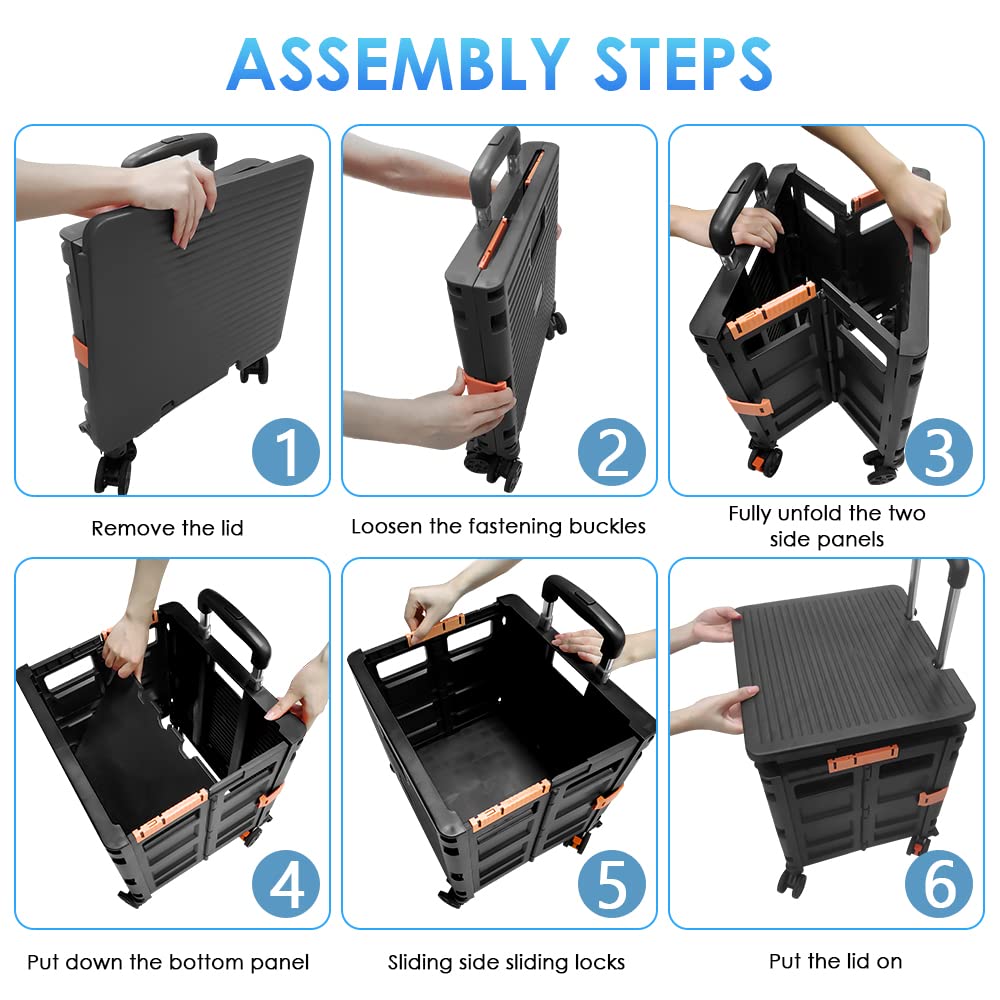 ASSEMBLY STEPS

1

Remove the lid

2

Loosen the fastening buckles

3

Fully unfold the two side panels

4

Put down the bottom panel

5

Sliding side sliding locks

6

Put the lid on