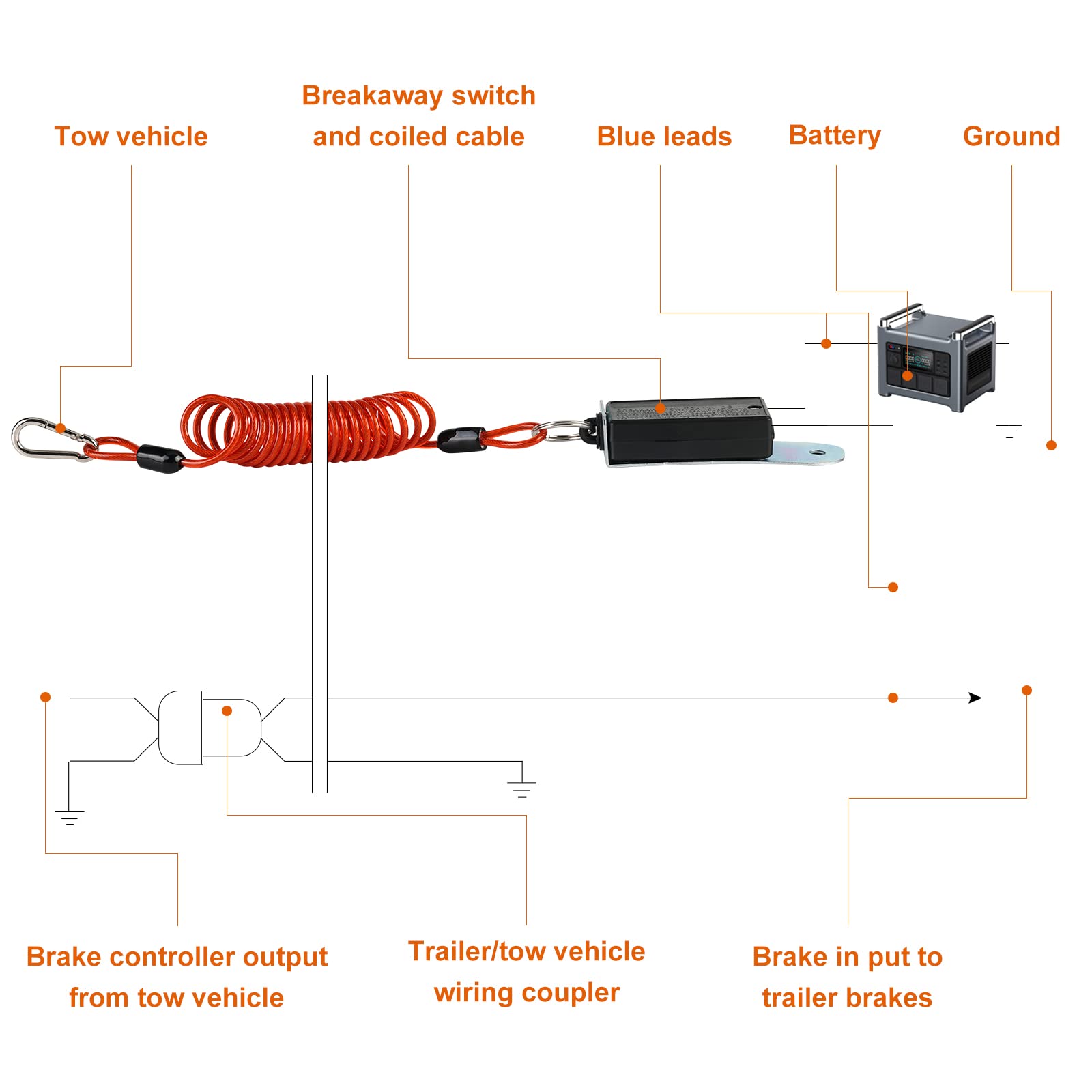 Tow vehicle

Breakaway switch and coiled cable

Blue leads

Battery

Ground

Brake controller output from tow vehicle

Trailer/tow vehicle wiring coupler

Brake in put to trailer brakes