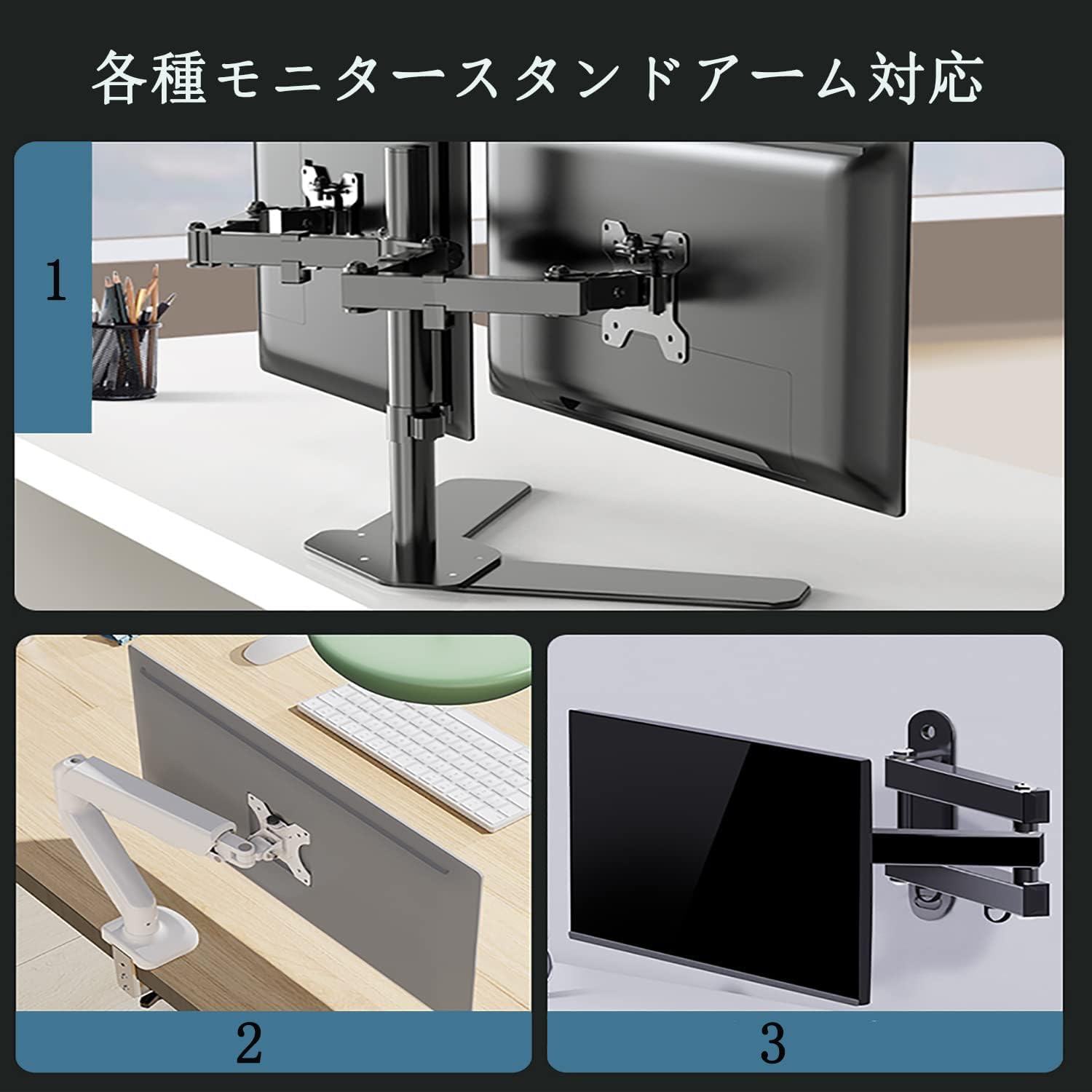 各種モニタースタンドアーム対応

1

2

3