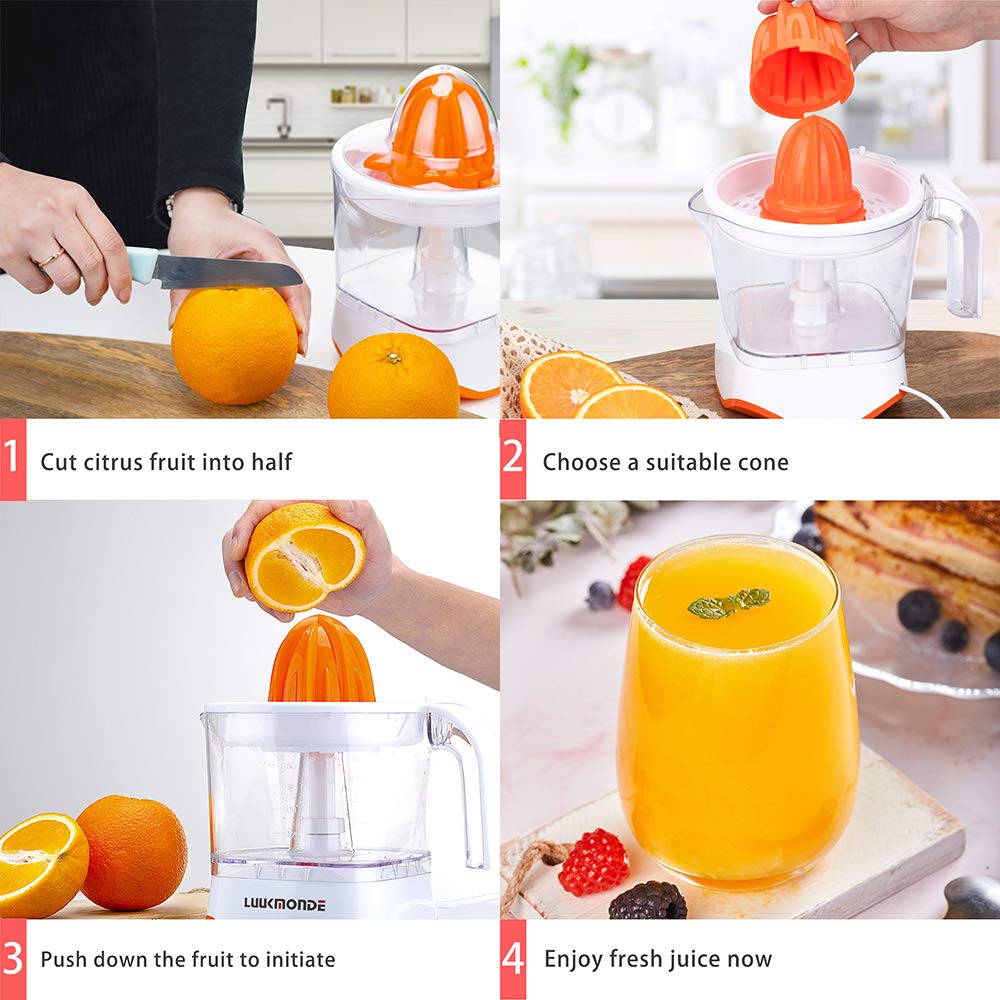 1 Cut citrus fruit into half

2 Choose a suitable cone

LUUKMONDE

3 Push down the fruit to initiate

4 Enjoy fresh juice now