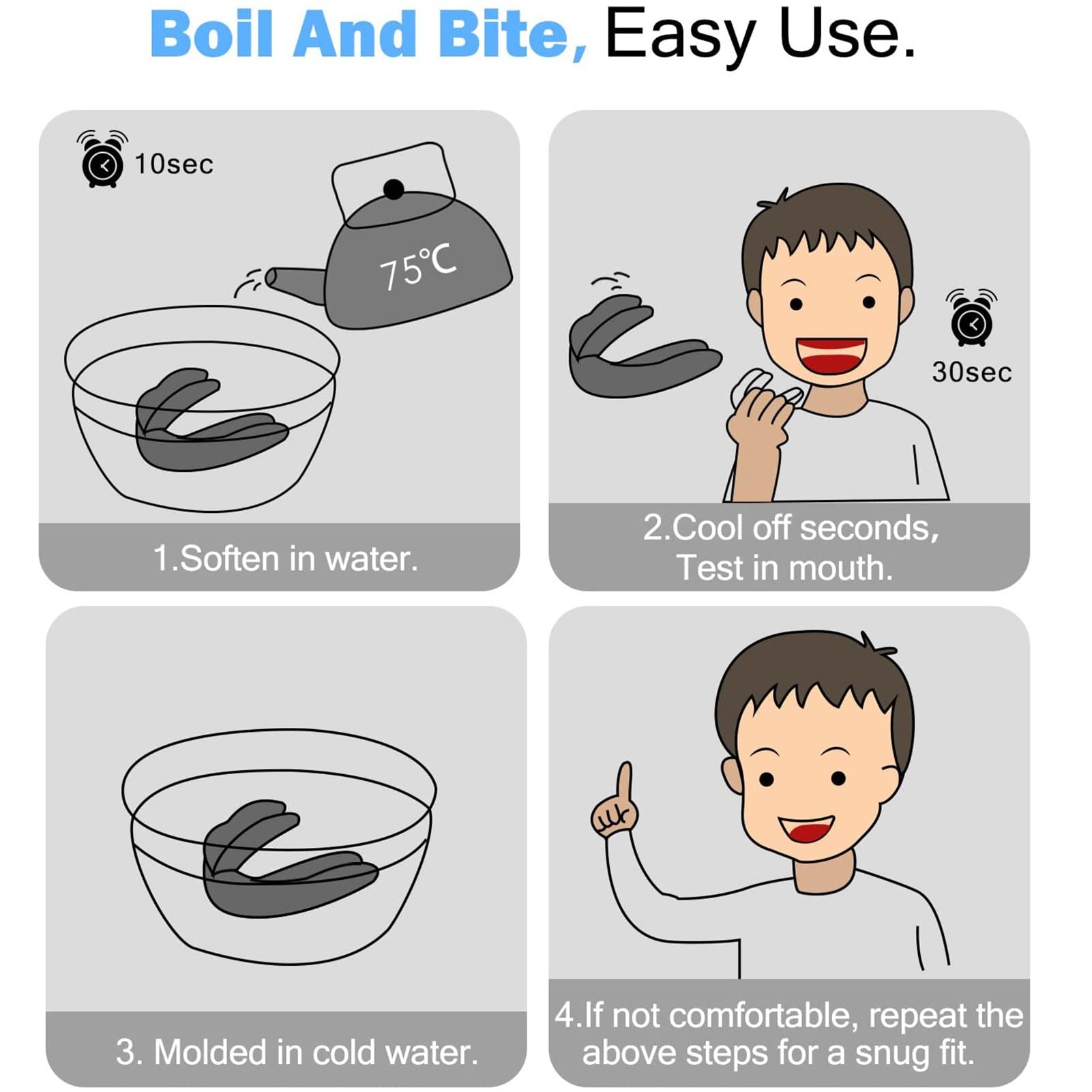 Boil And Bite, Easy Use.

10sec

75℃

1.Soften in water.

30sec

2.Cool off seconds, Test in mouth.

3. Molded in cold water.

4.If not comfortable, repeat the above steps for a snug fit.