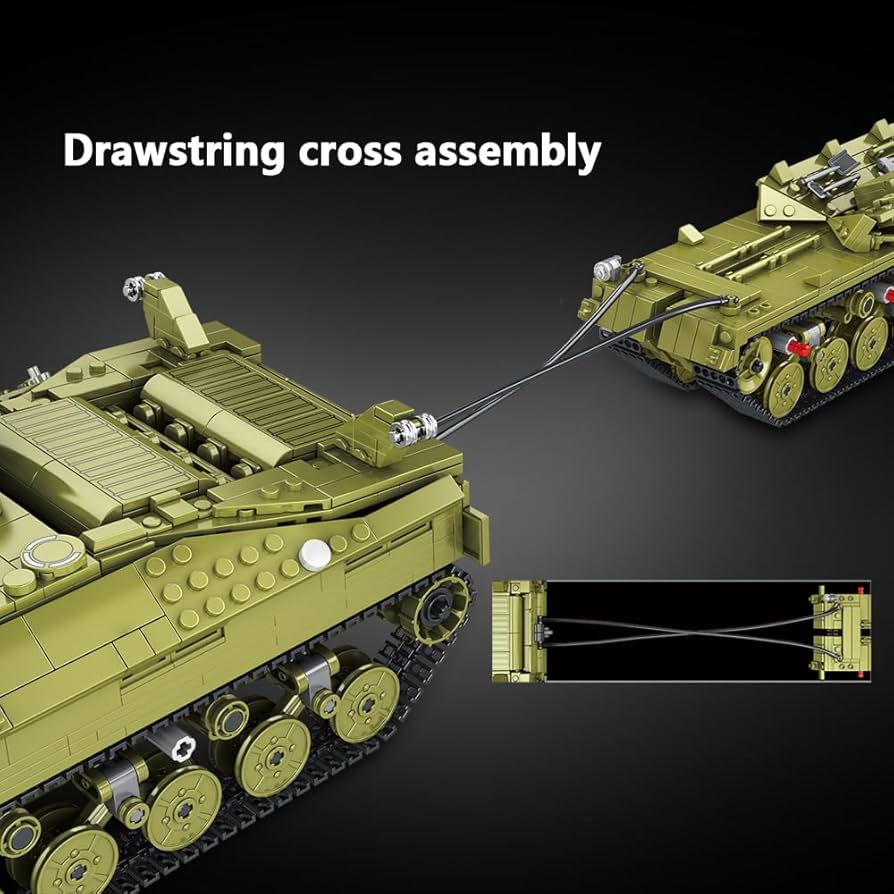 Drawstring cross assembly