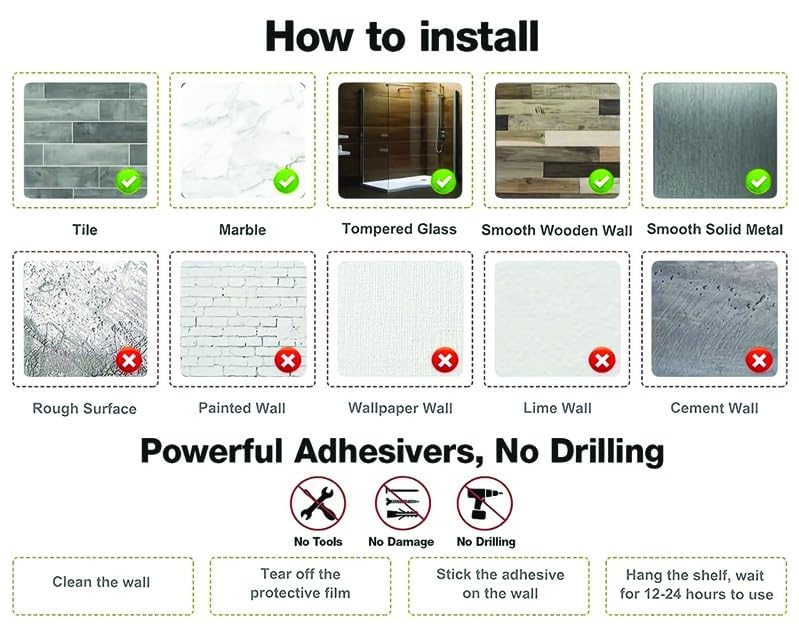 How to install

Tile

Marble

Tompered Glass

Smooth Wooden Wall

Smooth Solid Metal

Rough Surface

Painted Wall

Wallpaper Wall

Lime Wall

Cement Wall

Powerful Adhesivers, No Drilling

No Tools

No Damage

No Drilling

Clean the wall

Tear off the protective film

Stick the adhesive on the wall

Hang the shelf, wait for 12-24 hours to use