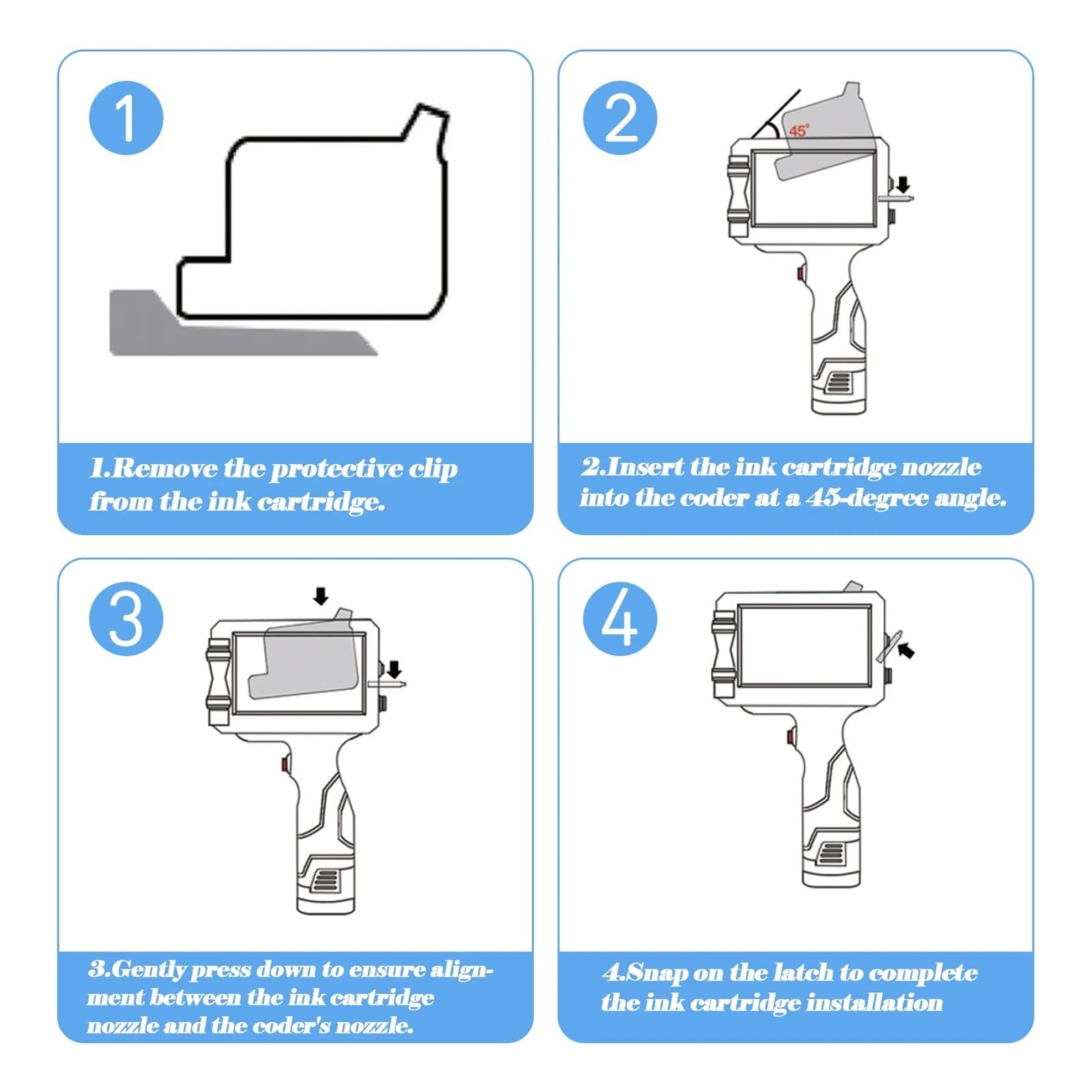 1

1.Remove the protective clip from the ink cartridge.

2

45°

2.Insert the ink cartridge nozzle into the coder at a 45-degree angle.

3

3.Gently press down to ensure alignment between the ink cartridge nozzle and the coder's nozzle.

4

4.Snap on the latch to complete the ink cartridge installation