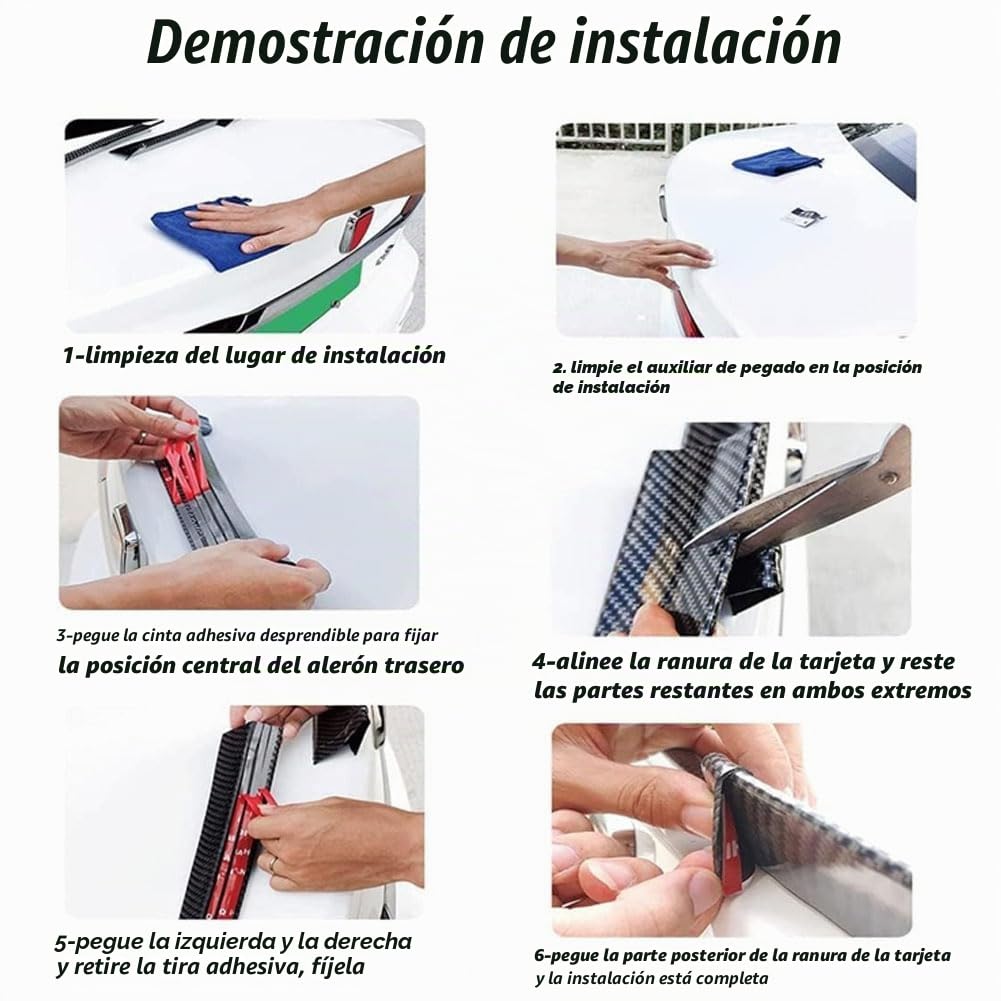 Demostración de instalación

1-limpieza del lugar de instalación

2. limpie el auxiliar de pegado en la posición de instalación

3-pegue la cinta adhesiva desprendible para fijar la posición central del alerón trasero

4-alinee la ranura de la tarjeta y reste las partes restantes en ambos extremos

5-pegue la izquierda y la derecha y retire la tira adhesiva, fíjela

6-pegue la parte posterior de la ranura de la tarjeta y la instalación está completa