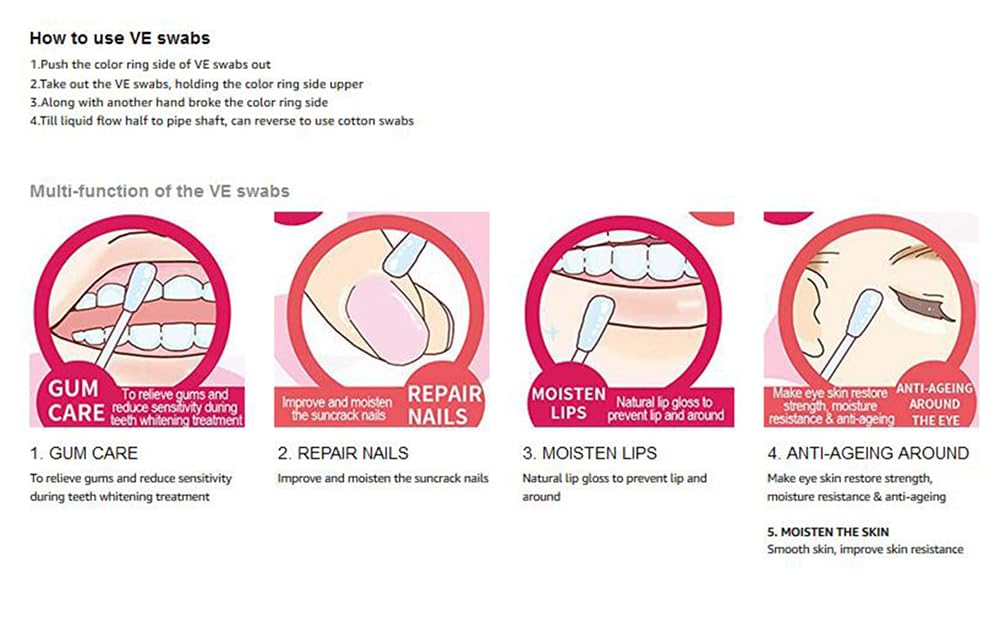 How to use VE swabs

1.Push the color ring side of VE swabs out
2.Take out the VE swabs, holding the color ring side upper
3.Along with another hand broke the color ring side
4.Till liquid flow half to pipe shaft, can reverse to use cotton swabs

Multi-function of the VE swabs

GUM CARE To relieve gums and reduce sensitivity during teeth whitening treatment

Improve and moisten the suncrack nails REPAIR NAILS

MOISTEN LIPS Natural lip gloss to prevent lip and around

Make eye skin restore strength, moisture resistance & anti-ageing ANTI-AGEING AROUND THE EYE

1. GUM CARE
To relieve gums and reduce sensitivity during teeth whitening treatment

2. REPAIR NAILS
Improve and moisten the suncrack nails

3. MOISTEN LIPS
Natural lip gloss to prevent lip and around

4. ANTI-AGEING AROUND
Make eye skin restore strength, moisture resistance & anti-ageing

5. MOISTEN THE SKIN
Smooth skin, improve skin resistance